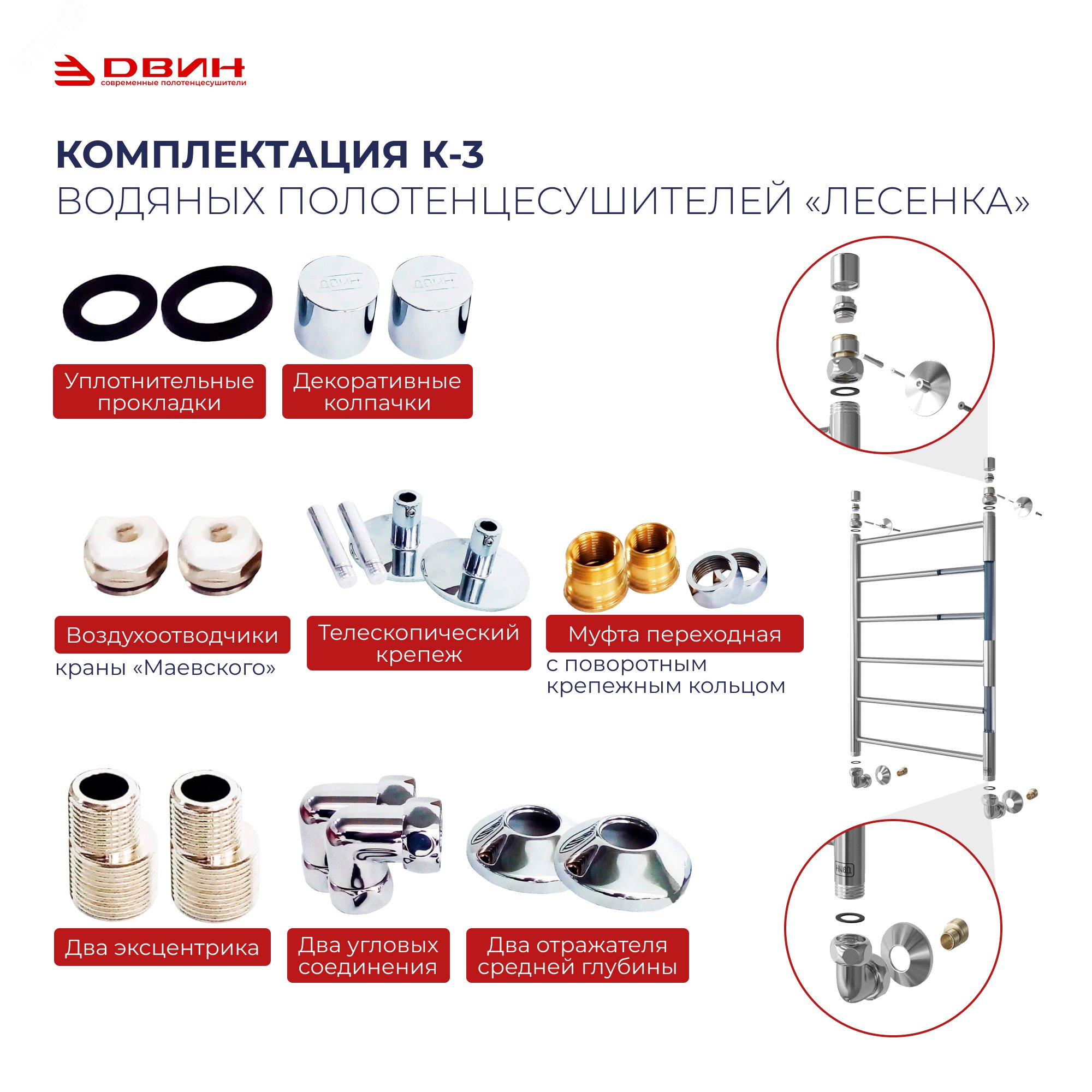 ДВИН
современные полотенцесушители

КОМПЛЕКТАЦИЯ К-3
ВОДЯНЫХ ПОЛОТЕНЦЕСУШИТЕЛЕЙ «ЛЕСЕНКА»

ДВИН ДВИН

Уплотнительные прокладки

Декоративные колпачки

Воздухоотводчики
краны «Маевского»

Телескопический крепеж

Муфта переходная
с поворотным крепежным кольцом

Два эксцентрика

Два угловых соединения

Два отражателя средней глубины

ДВИН