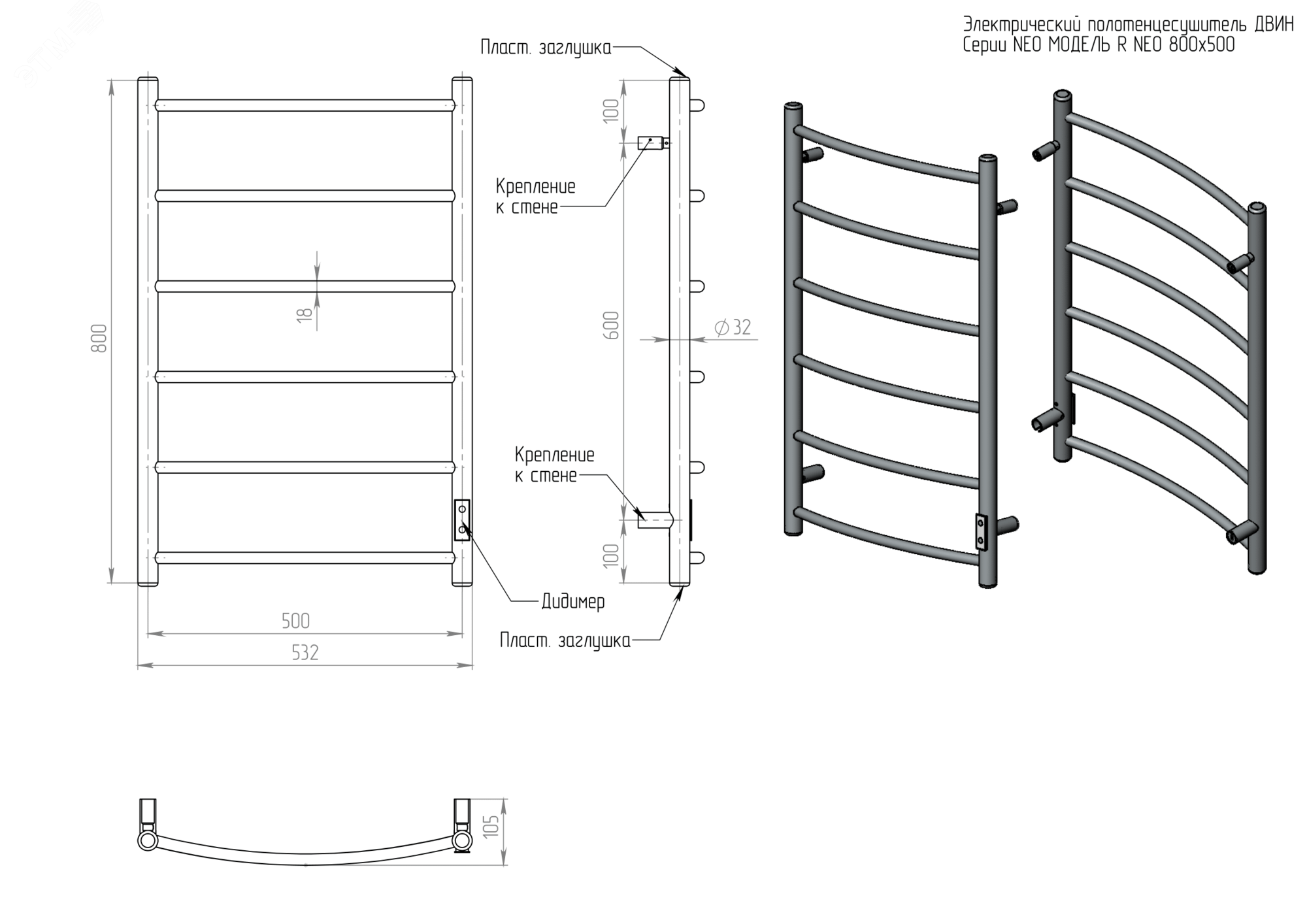 Электрический полотенцесушитель ДВИН
Серии NEO МОДЕЛЬ R NEO 800x500

Пласт. заглушка

100

Крепление к стене

18

800

600

$\varnothing 32$

Крепление к стене

100

Дидимер

500

532

Пласт. заглушка

105