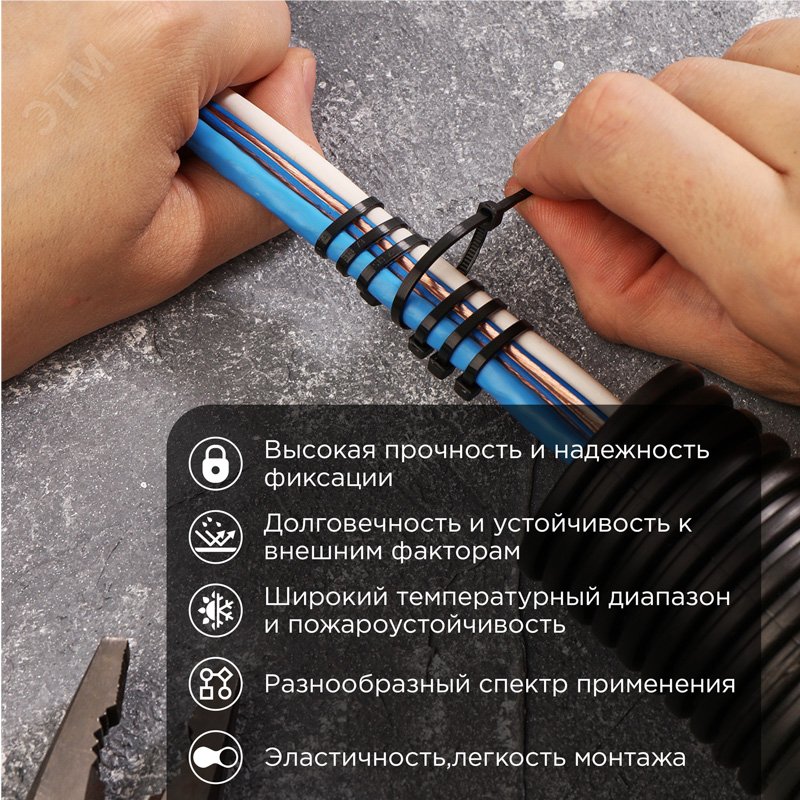 ЭТМ

Высокая прочность и надежность фиксации

Долговечность и устойчивость к внешним факторам

Широкий температурный диапазон и пожароустойчивость

Разнообразный спектр применения

Эластичность,легкость монтажа