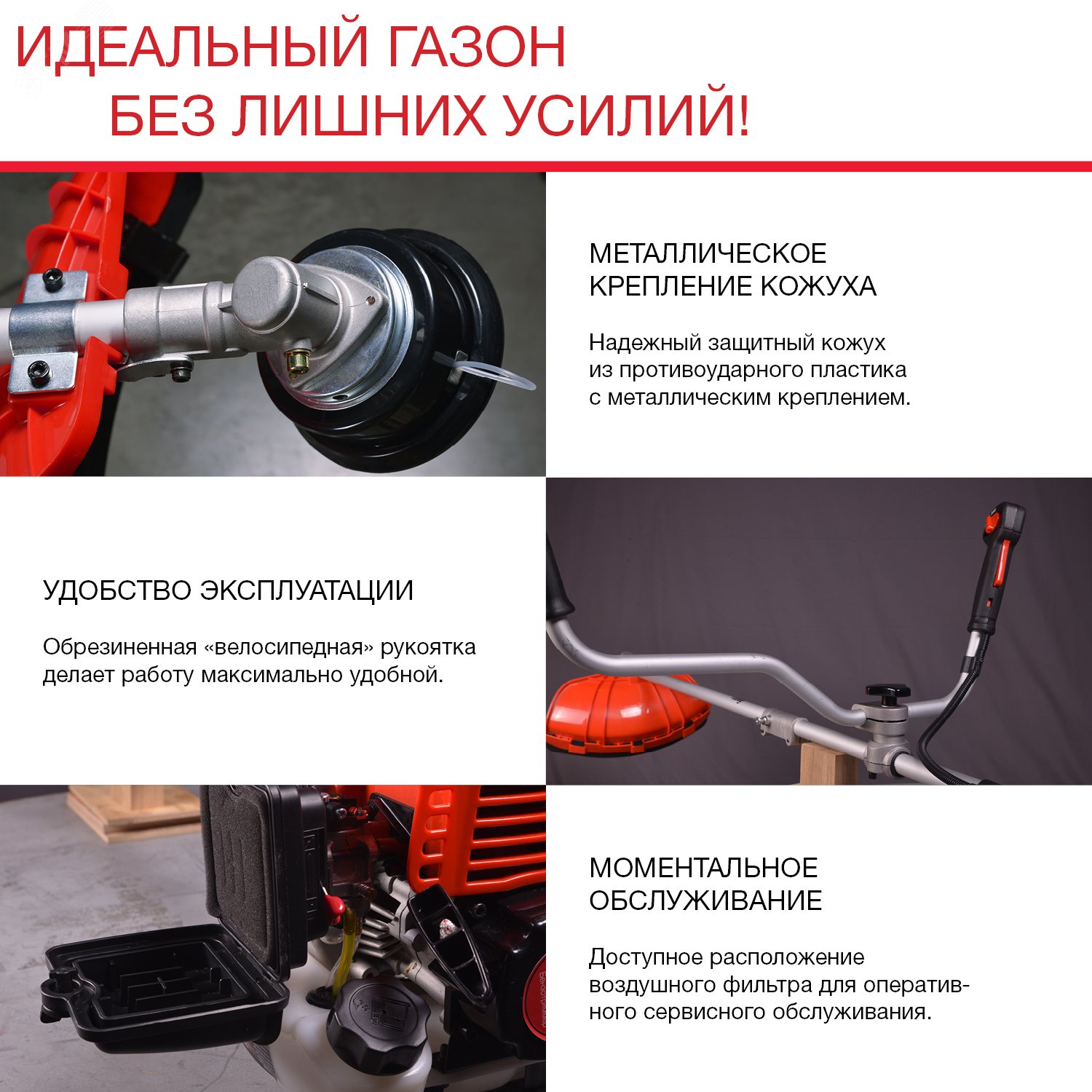 ИДЕАЛЬНЫЙ ГАЗОН
БЕЗ ЛИШНИХ УСИЛИЙ!

МЕТАЛЛИЧЕСКОЕ КРЕПЛЕНИЕ КОЖУХА

Надежный защитный кожух из противоударного пластика с металлическим креплением.

УДОБСТВО ЭКСПЛУАТАЦИИ

Обрезиненная «велосипедная» рукоятка делает работу максимально удобной.

МОМЕНТАЛЬНОЕ ОБСЛУЖИВАНИЕ

Доступное расположение воздушного фильтра для оперативного сервисного обслуживания.