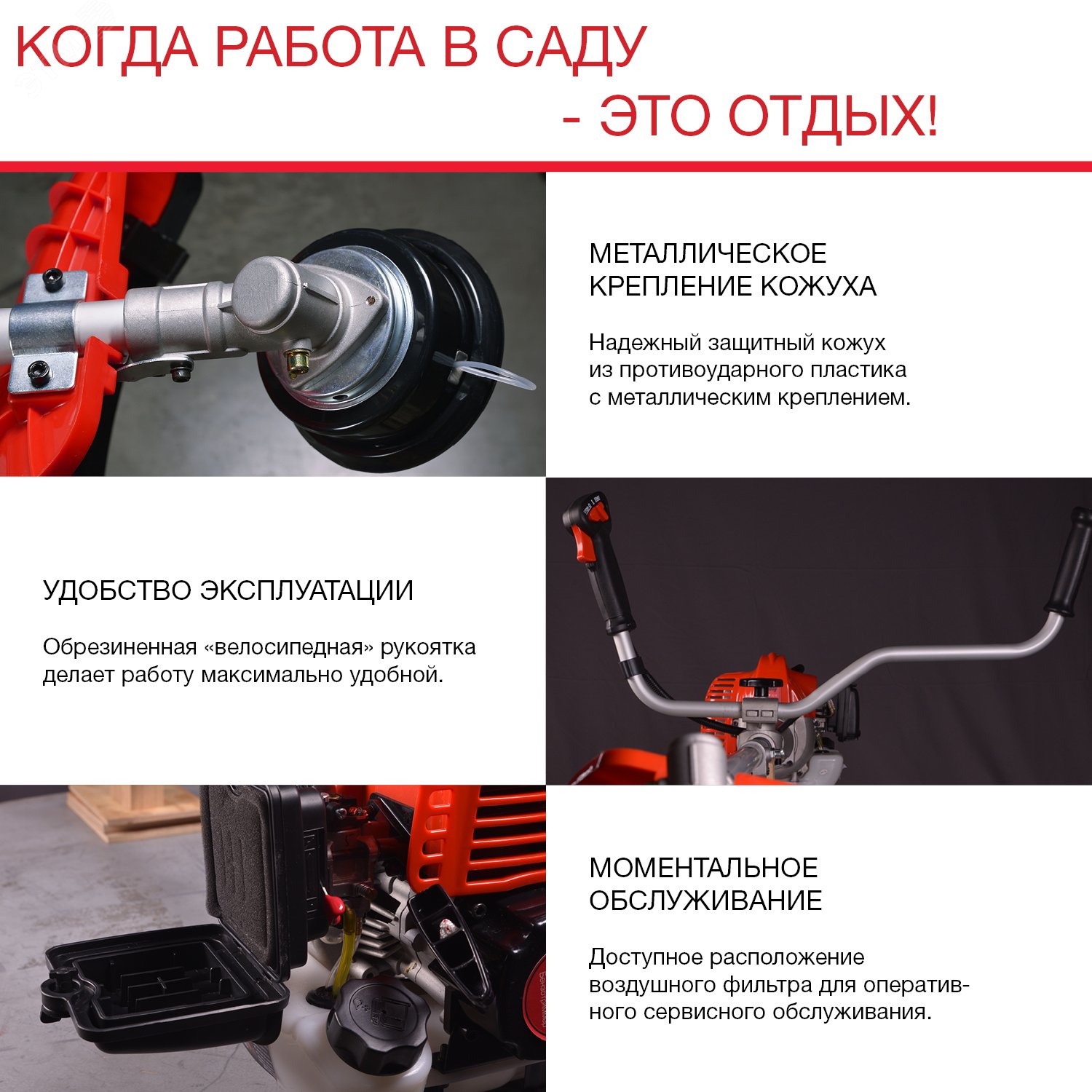 КОГДА РАБОТА В САДУ
- ЭТО ОТДЫХ!

МЕТАЛЛИЧЕСКОЕ КРЕПЛЕНИЕ КОЖУХА

Надежный защитный кожух из противоударного пластика с металлическим креплением.

УДОБСТВО ЭКСПЛУАТАЦИИ

Обрезиненная «велосипедная» рукоятка делает работу максимально удобной.

МОМЕНТАЛЬНОЕ ОБСЛУЖИВАНИЕ

Доступное расположение воздушного фильтра для оперативного сервисного обслуживания.