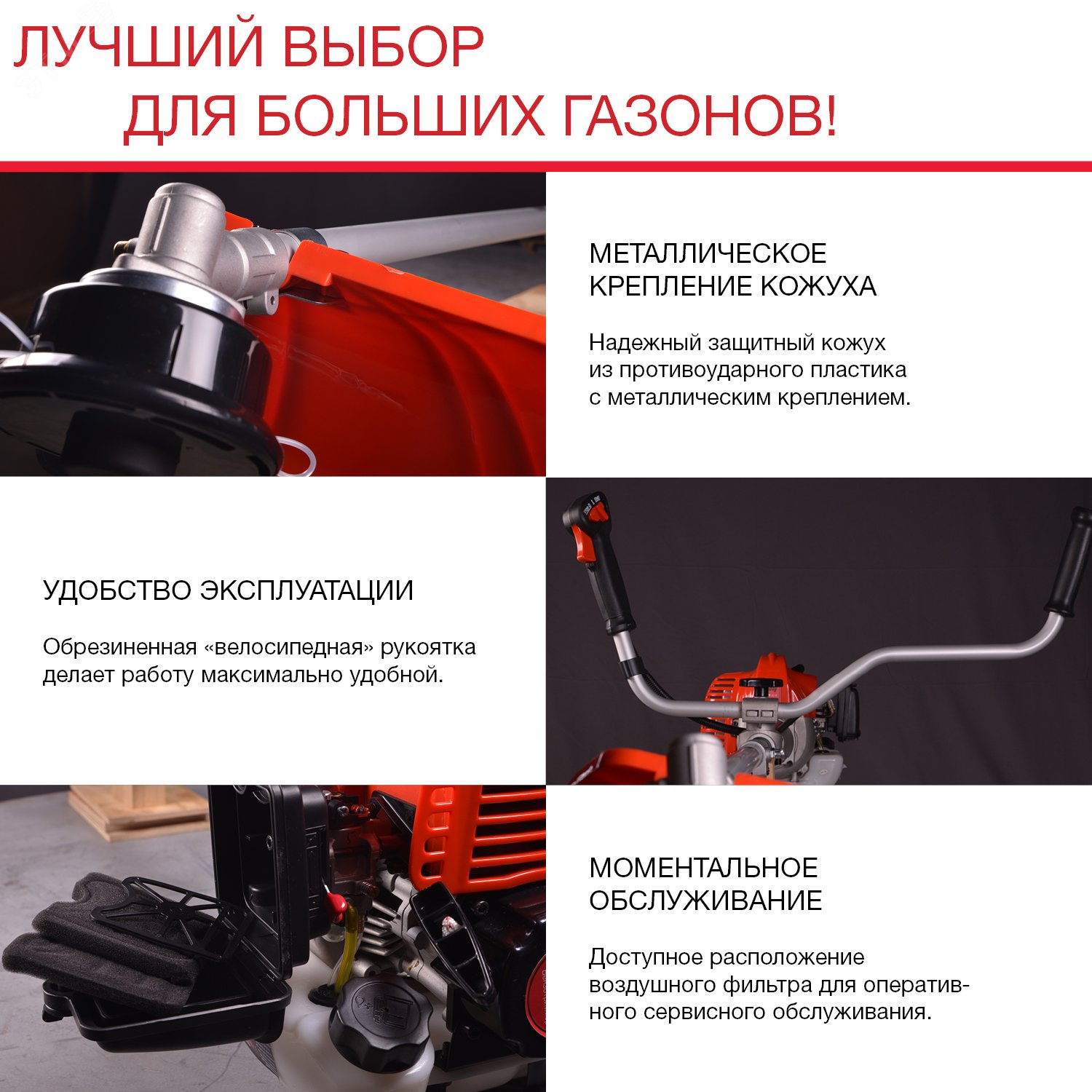 ЛУЧШИЙ ВЫБОР
ДЛЯ БОЛЬШИХ ГАЗОНОВ!

МЕТАЛЛИЧЕСКОЕ КРЕПЛЕНИЕ КОЖУХА

Надежный защитный кожух из противоударного пластика с металлическим креплением.

УДОБСТВО ЭКСПЛУАТАЦИИ

Обрезиненная «велосипедная» рукоятка делает работу максимально удобной.

МОМЕНТАЛЬНОЕ ОБСЛУЖИВАНИЕ

Доступное расположение воздушного фильтра для оперативного сервисного обслуживания.