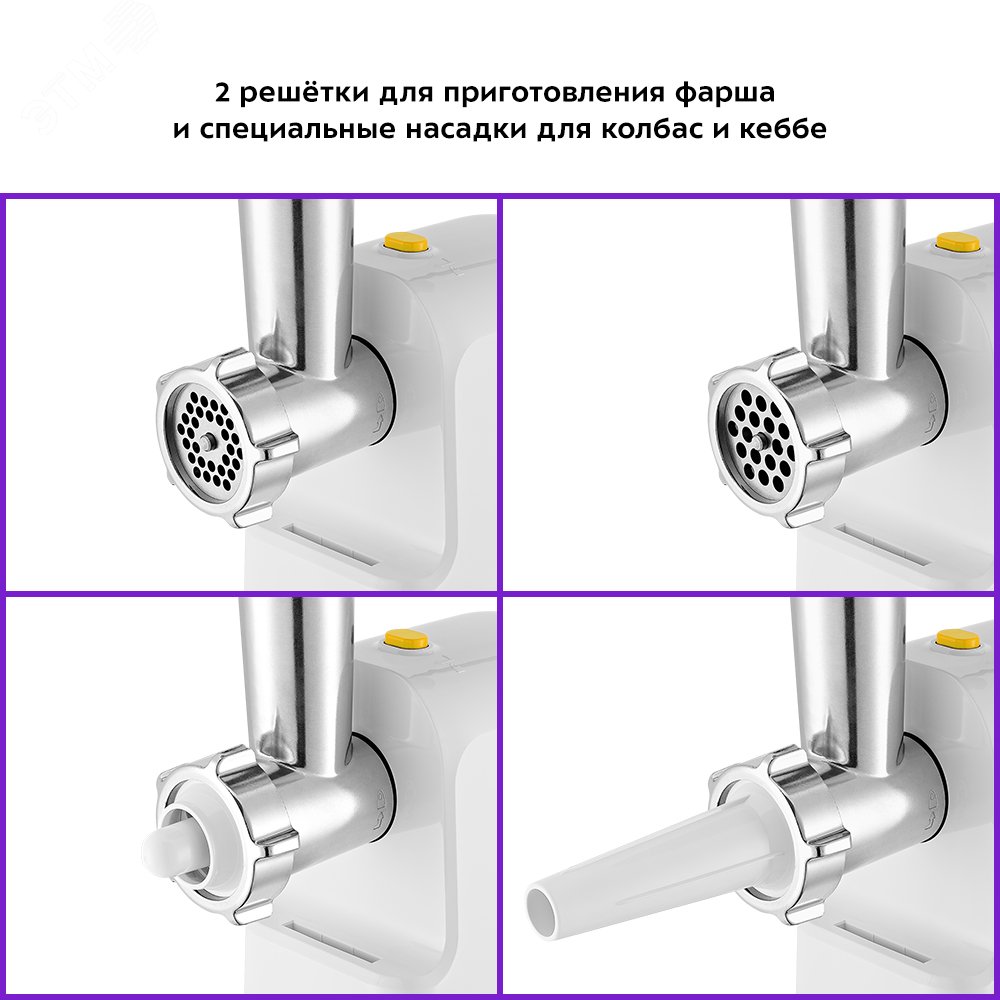 2 решётки для приготовления фарша
и специальные насадки для колбас и кеббе