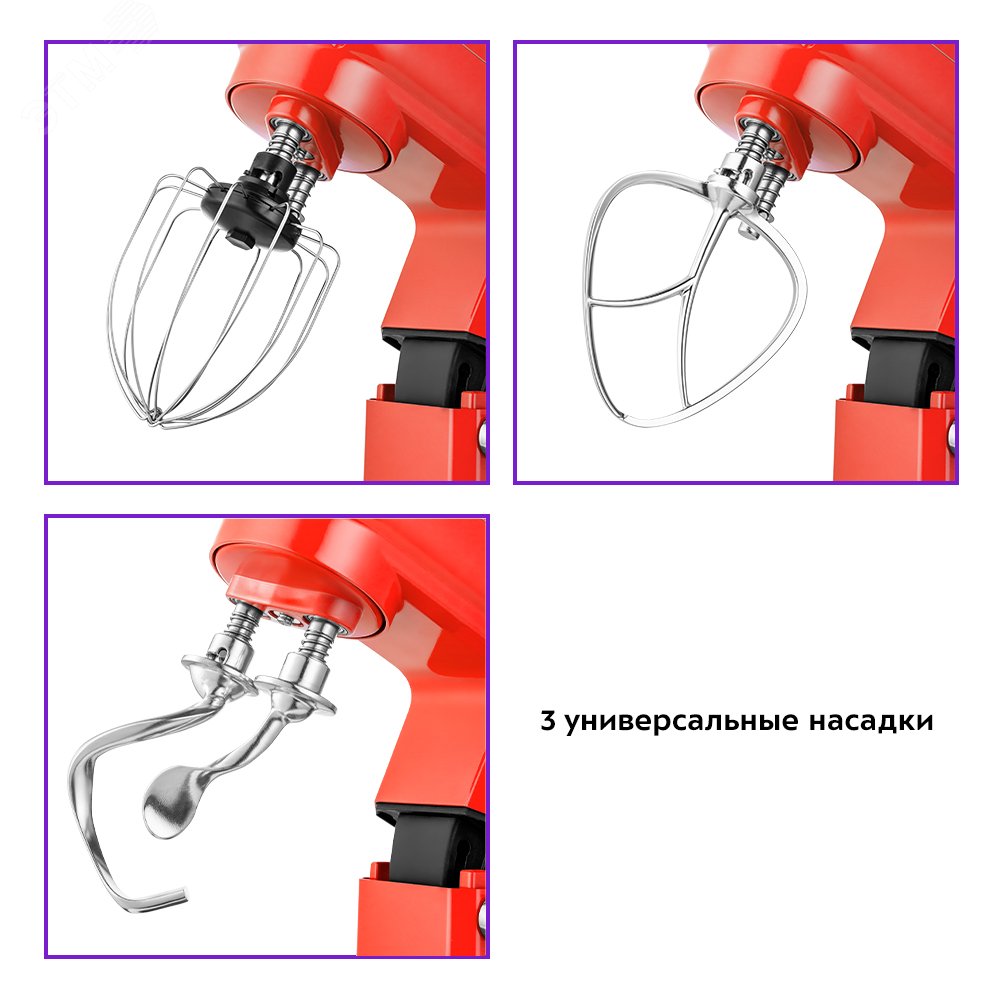 3 универсальные насадки