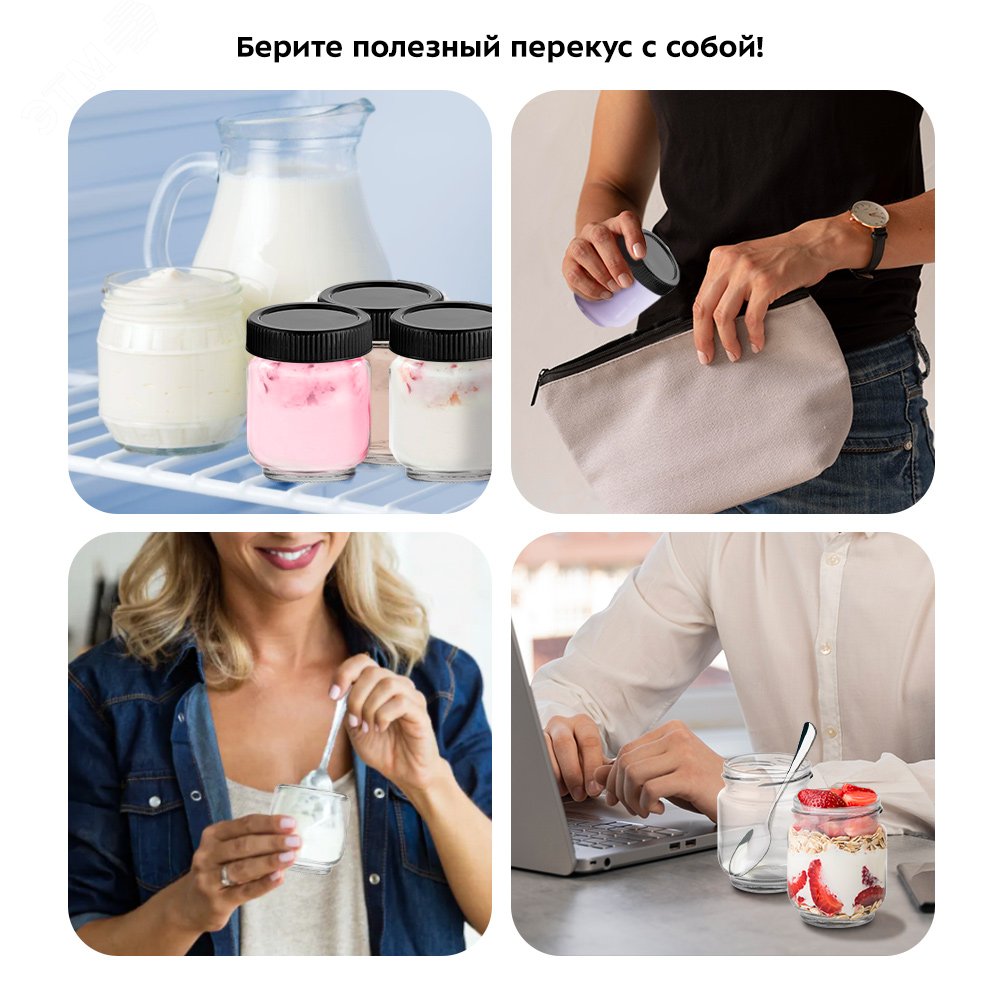 Берите полезный перекус с собой!