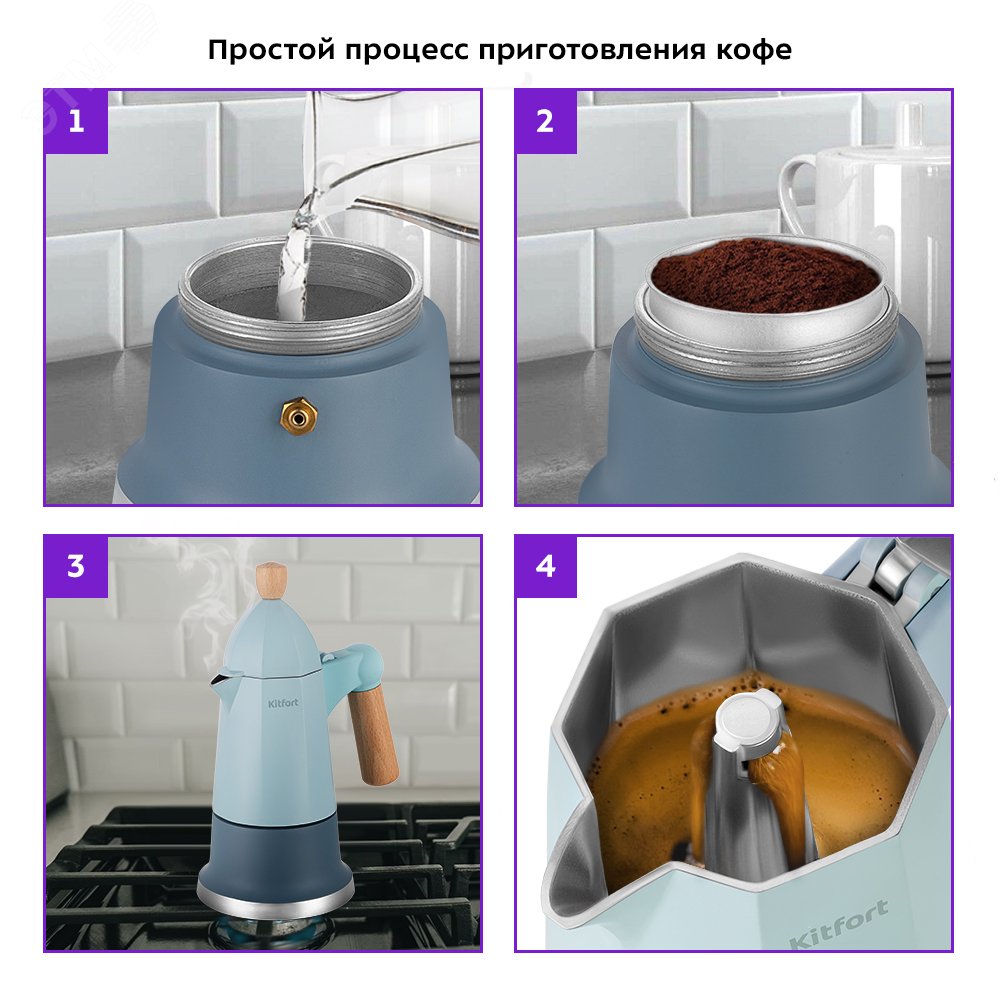 Простой процесс приготовления кофе

1

2

3

Kitfort

4

Kitfort