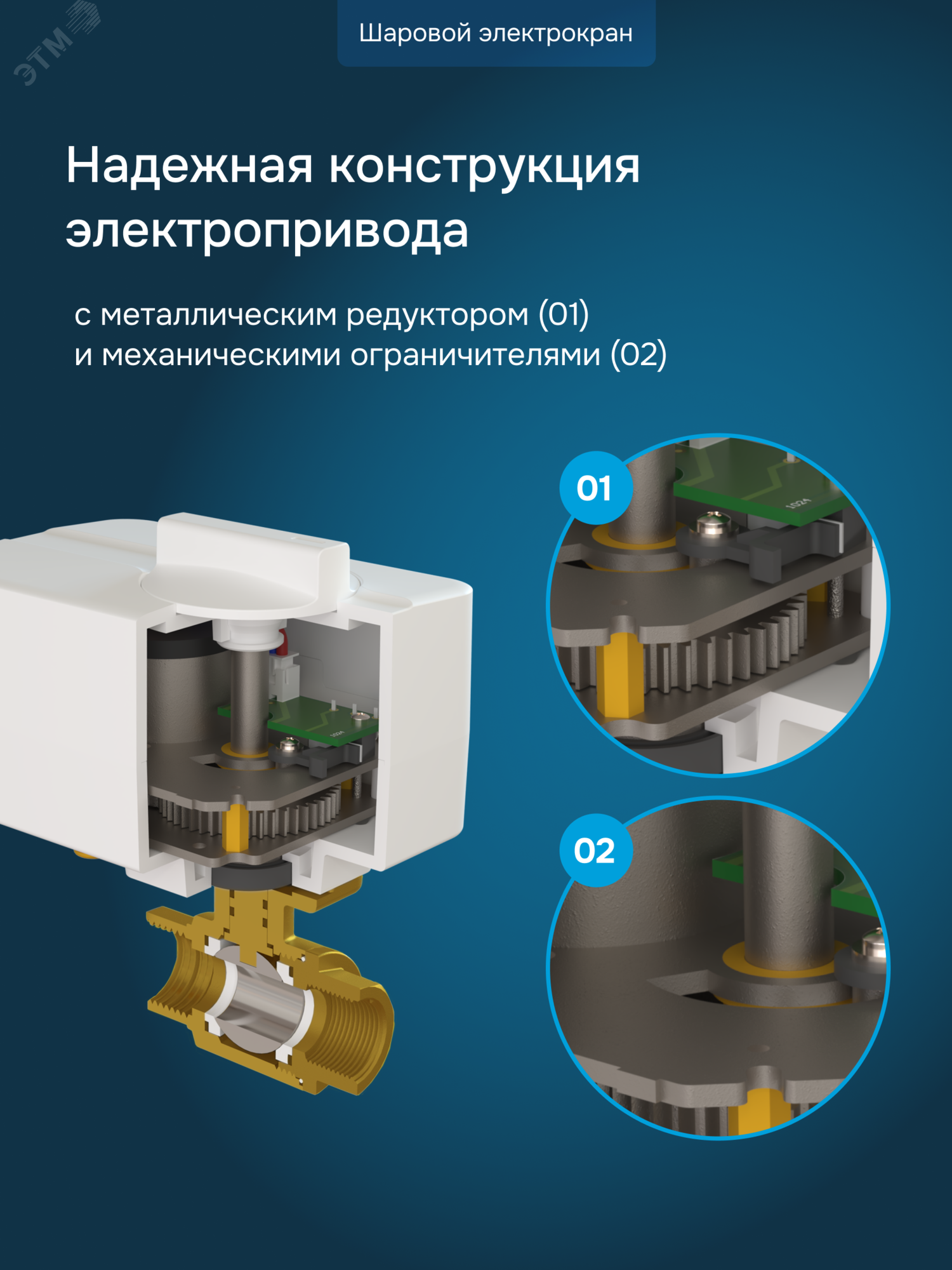 ЭТМ

Шаровой электрокран

Надежная конструкция электропривода

с металлическим редуктором (01)
и механическими ограничителями (02)

01

1024

02