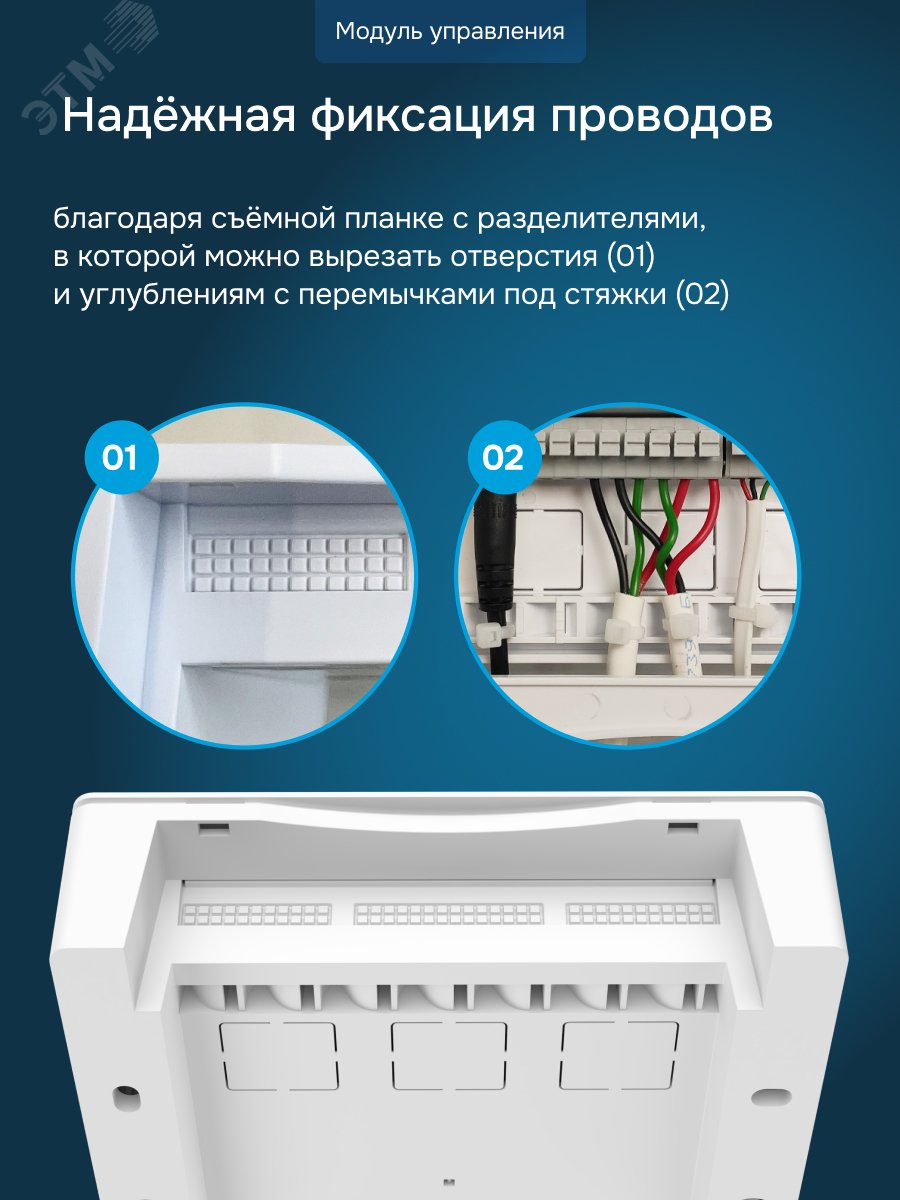 ЭТМ

Модуль управления

Надёжная фиксация проводов

благодаря съёмной планке с разделителями, в которой можно вырезать отверстия (01) и углублениям с перемычками под стяжки (02)

01

02