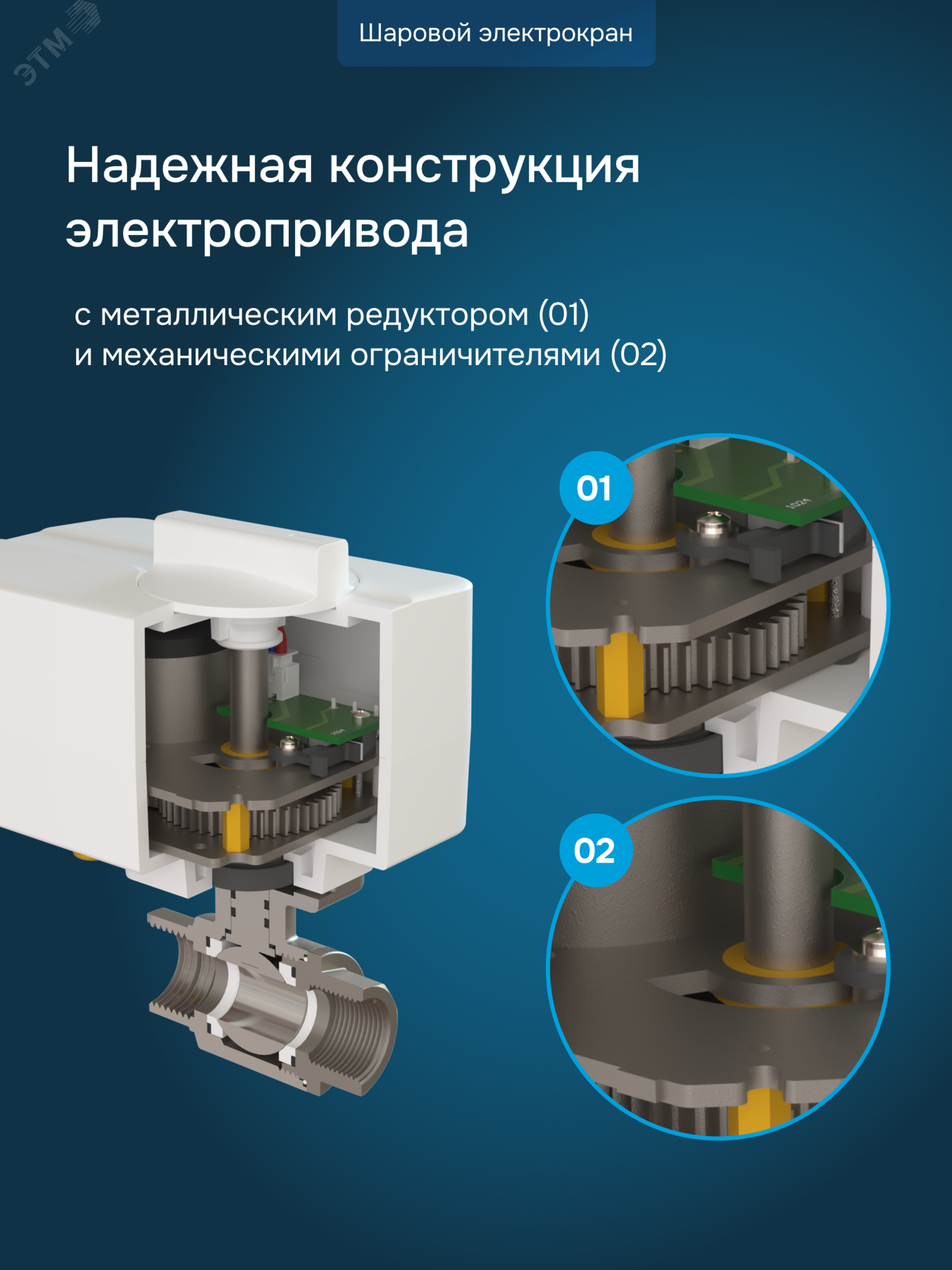 ЭТМ

Шаровой электрокран

Надежная конструкция электропривода

с металлическим редуктором (01)
и механическими ограничителями (02)

01

1024

02