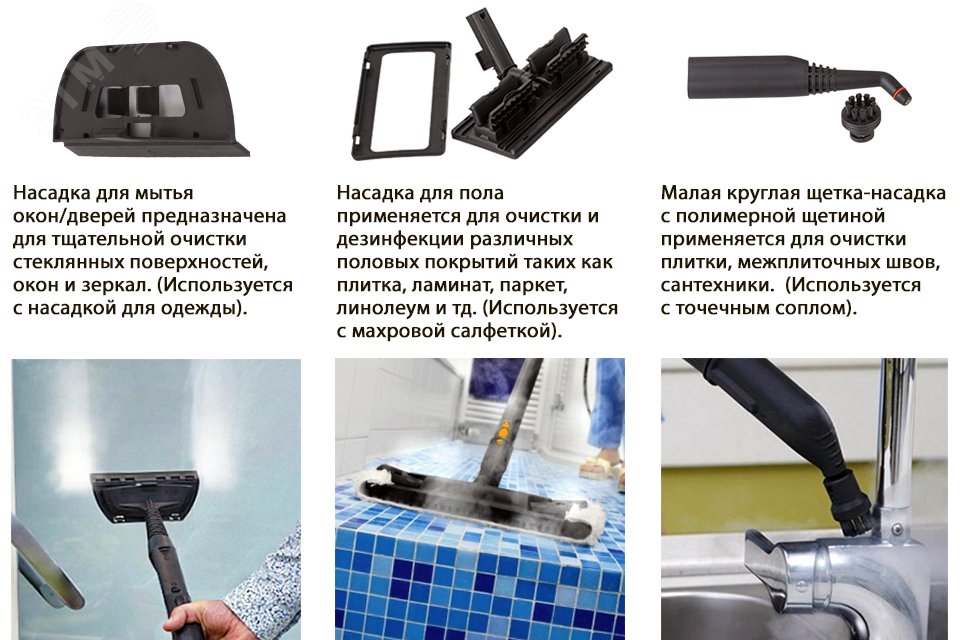 Насадка для мытья окон/дверей предназначена для тщательной очистки стеклянных поверхностей, окон и зеркал. (Используется с насадкой для одежды).

Насадка для пола применяется для очистки и дезинфекции различных половых покрытий таких как плитка, ламинат, паркет, линолеум и тд. (Используется с махровой салфеткой).

Малая круглая щетка-насадка с полимерной щетиной применяется для очистки плитки, межплиточных швов, сантехники. (Используется с точечным соплом).