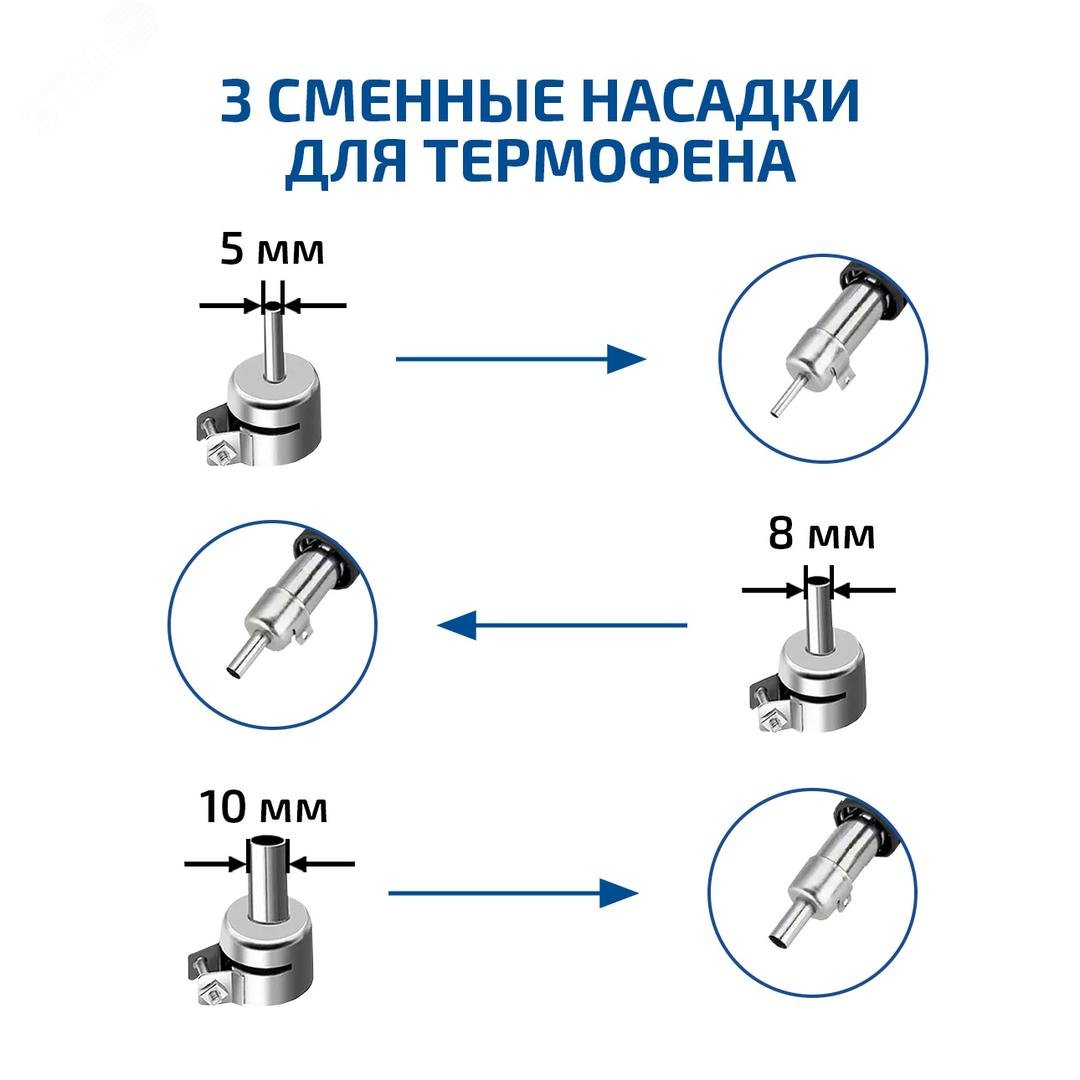 3 СМЕННЫЕ НАСАДКИ ДЛЯ ТЕРМОФЕНА

5 мм

8 мм

10 мм