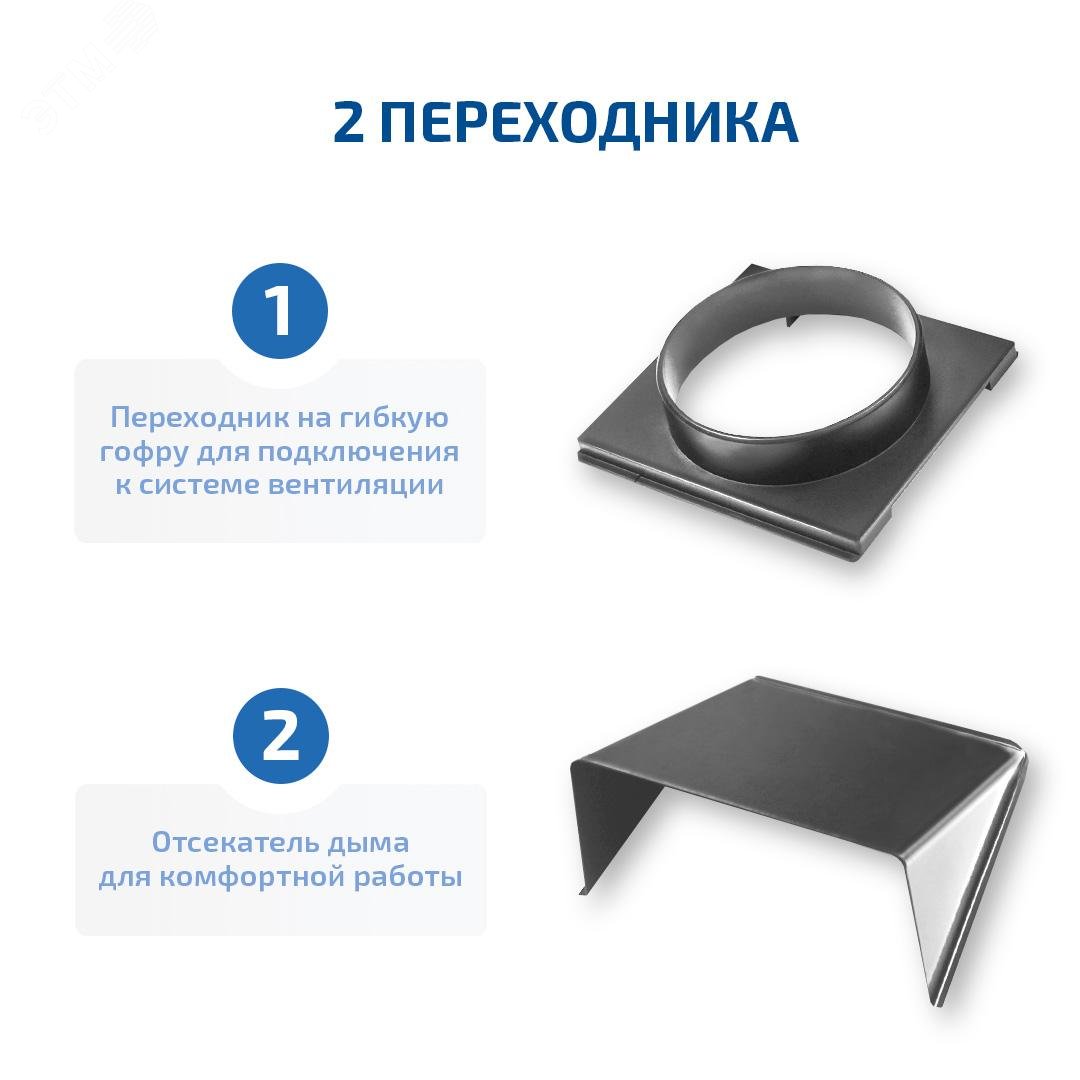 ЭТМ

2 ПЕРЕХОДНИКА

1

Переходник на гибкую гофру для подключения к системе вентиляции

2

Отсекатель дыма для комфортной работы