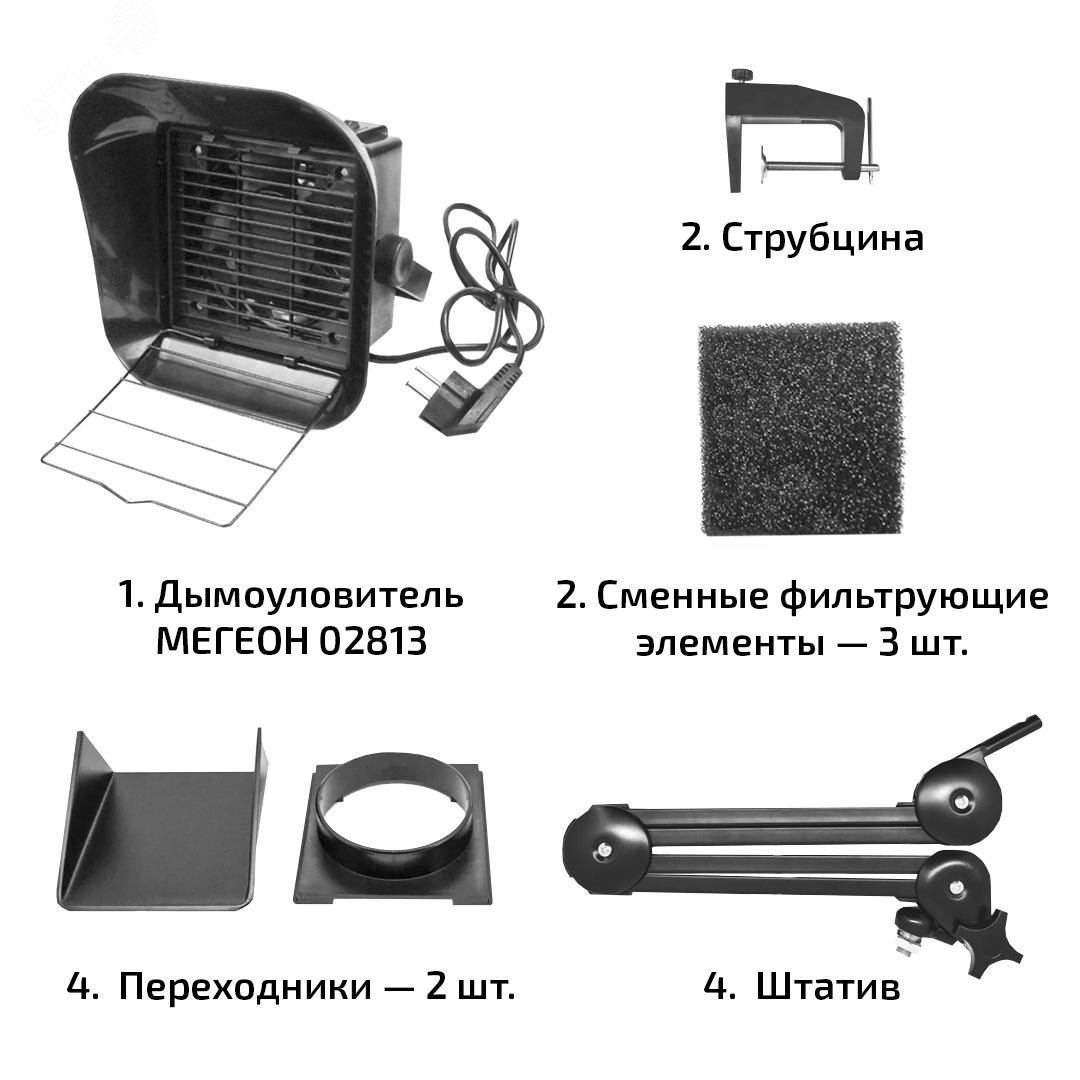 2. Струбцина

1. Дымоуловитель МЕГЕОН 02813

2. Сменные фильтрующие элементы — 3 шт.

4. Переходники — 2 шт.

4. Штатив