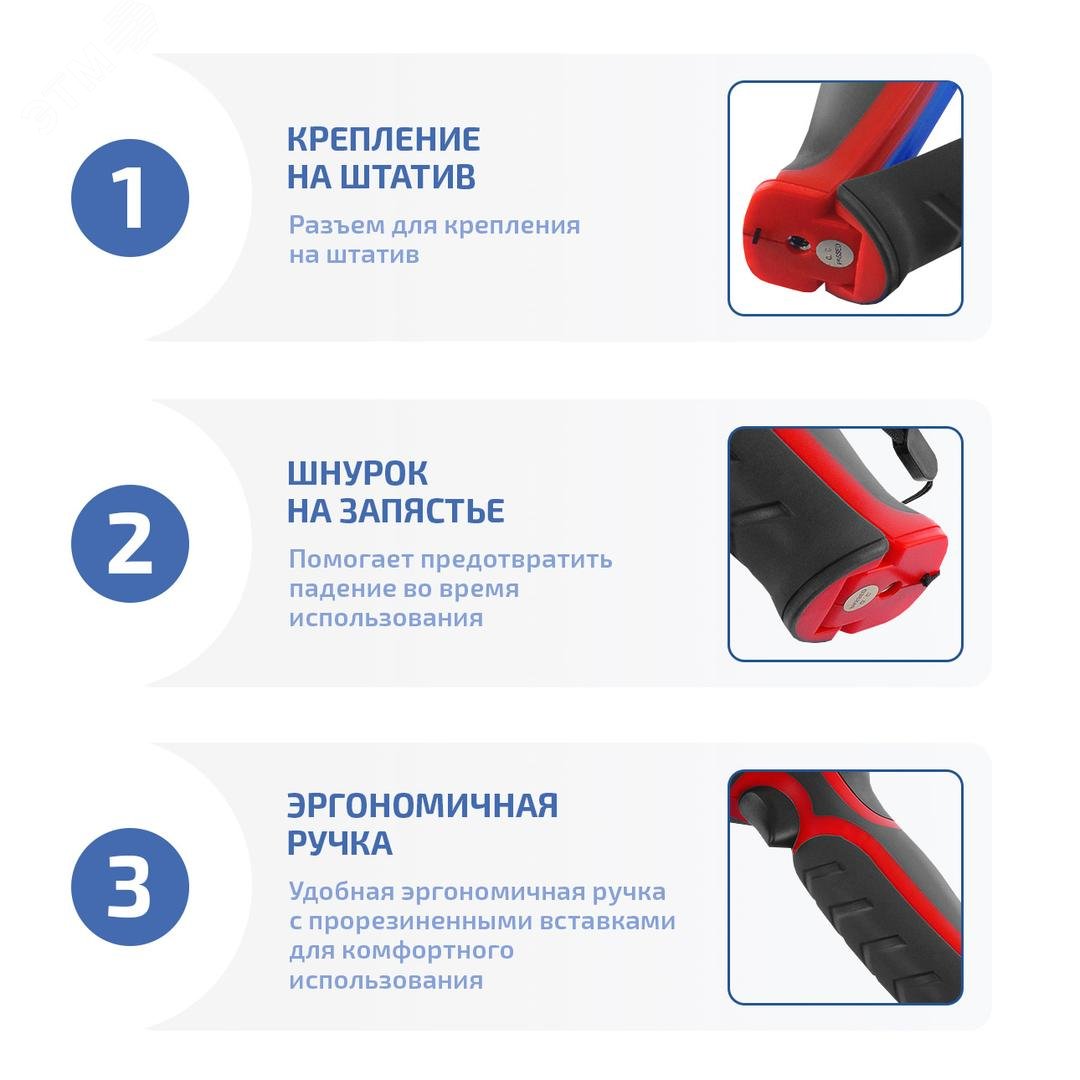 1

КРЕПЛЕНИЕ НА ШТАТИВ

Разъем для крепления на штатив

2

ШНУРОК НА ЗАПЯСТЬЕ

Помогает предотвратить падение во время использования

3

ЭРГОНОМИЧНАЯ РУЧКА

Удобная эргономичная ручка с прорезиненными вставками для комфортного использования