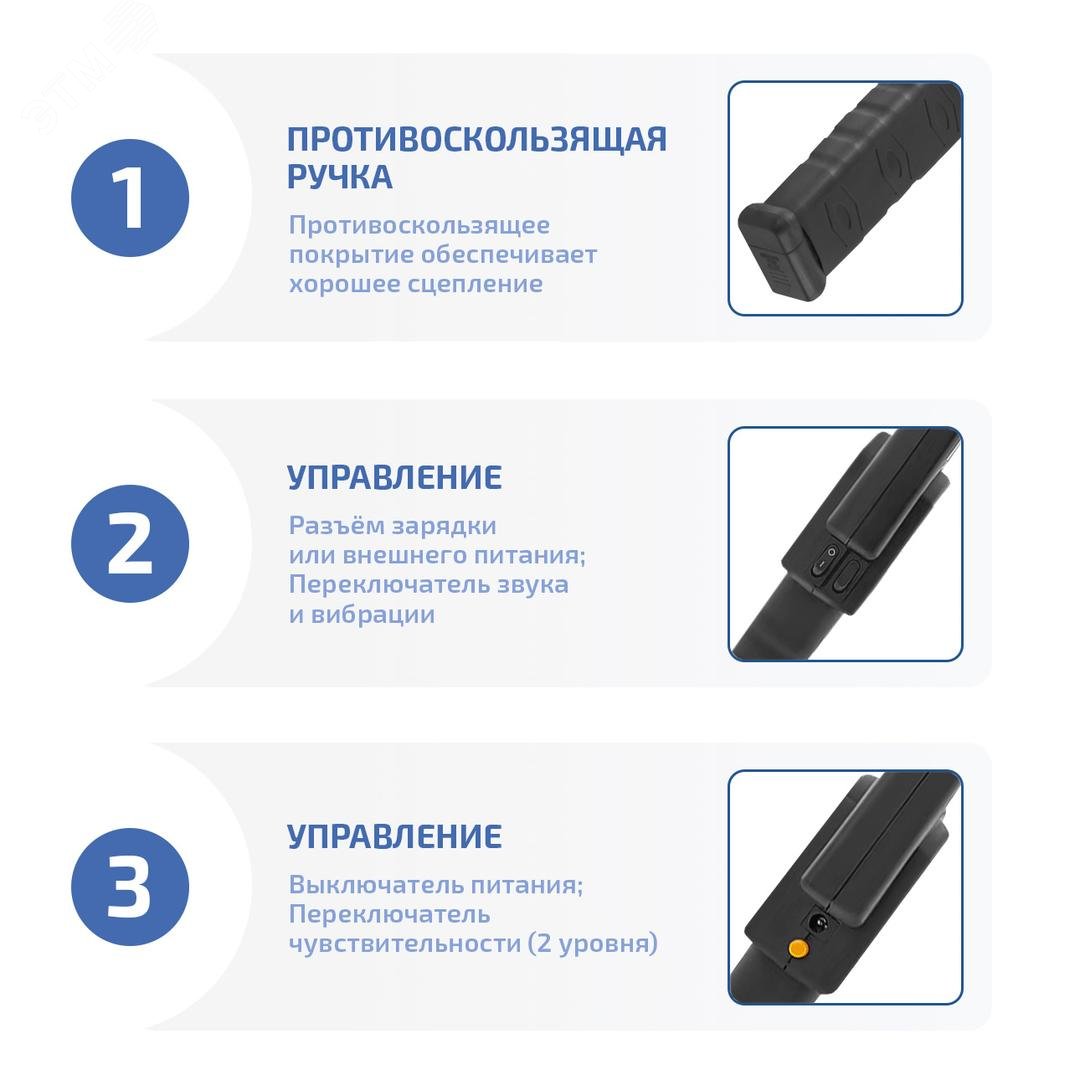 1

ПРОТИВОСКОЛЬЗЯЩАЯ РУЧКА

Противоскользящее покрытие обеспечивает хорошее сцепление

2

УПРАВЛЕНИЕ

Разъём зарядки или внешнего питания; Переключатель звука и вибрации

3

УПРАВЛЕНИЕ

Выключатель питания; Переключатель чувствительности (2 уровня)