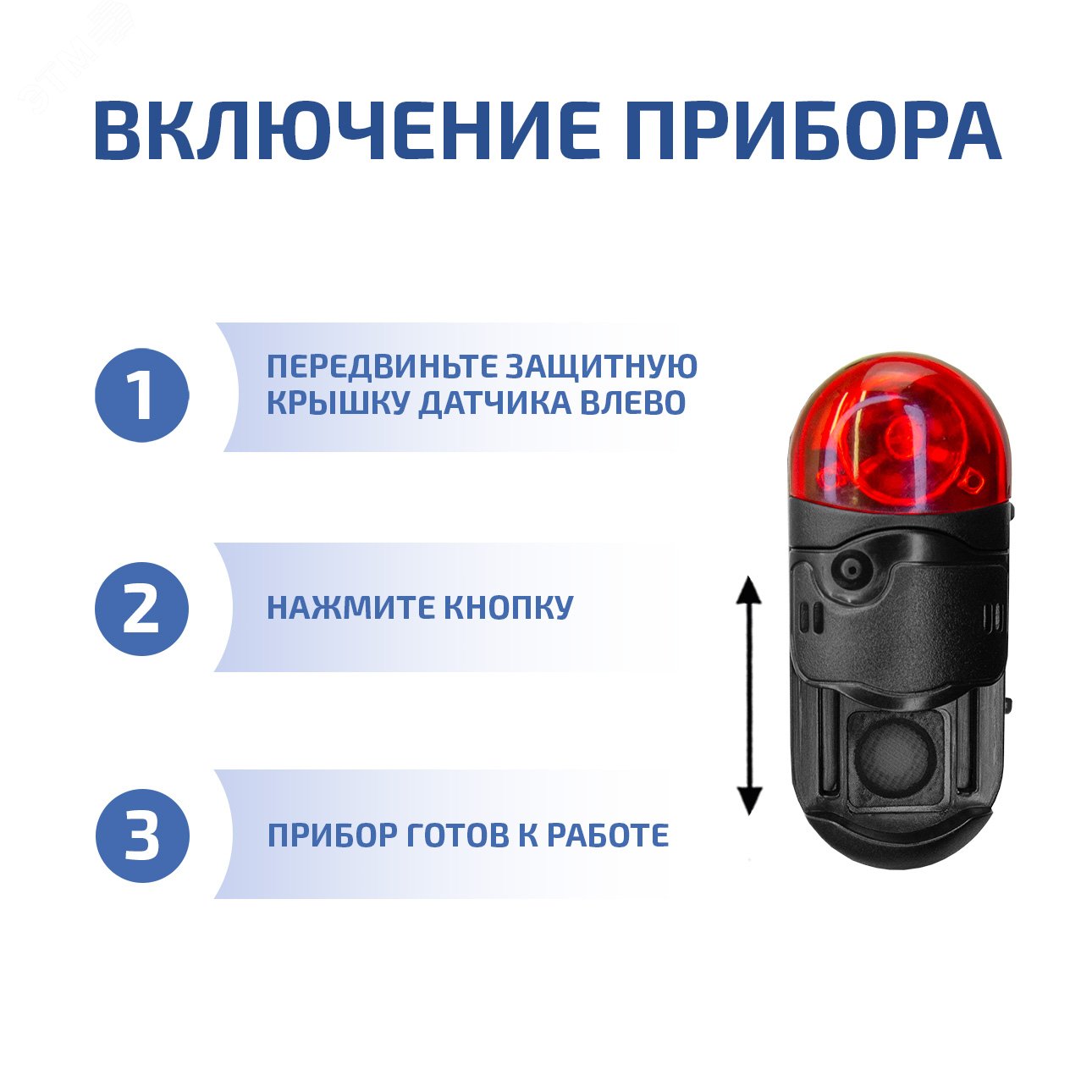 ВКЛЮЧЕНИЕ ПРИБОРА

1

ПЕРЕДВИНЬТЕ ЗАЩИТНУЮ КРЫШКУ ДАТЧИКА ВЛЕВО

2

НАЖМИТЕ КНОПКУ

3

ПРИБОР ГОТОВ К РАБОТЕ