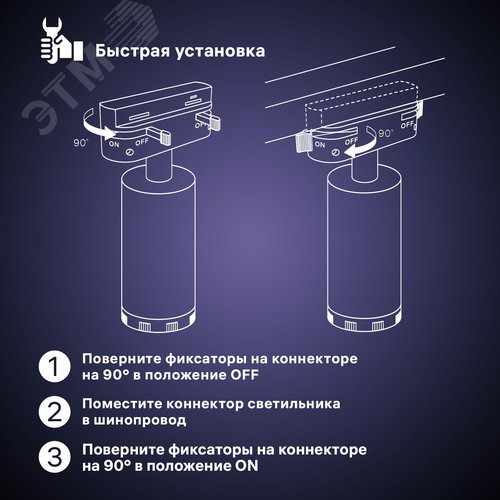 ЭТМ

Быстрая установка

90°
ON
OFF
OFF

90°
ON
OFF
OFF

1 Поверните фиксаторы на коннекторе на 90° в положение OFF

2 Поместите коннектор светильника в шинопровод

3 Поверните фиксаторы на коннекторе на 90° в положение ON