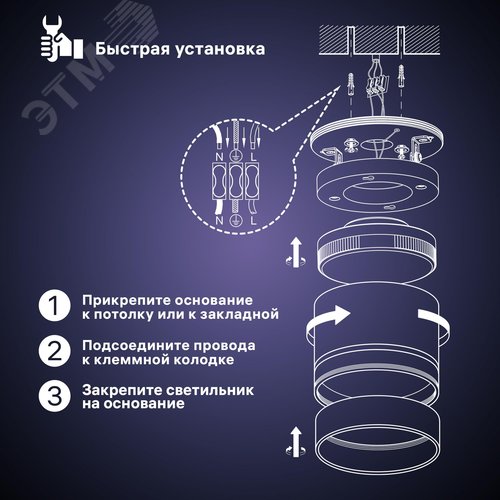 ЭТМ

Быстрая установка

N L

N L

1 Прикрепите основание к потолку или к закладной

2 Подсоедините провода к клеммной колодке

3 Закрепите светильник на основание