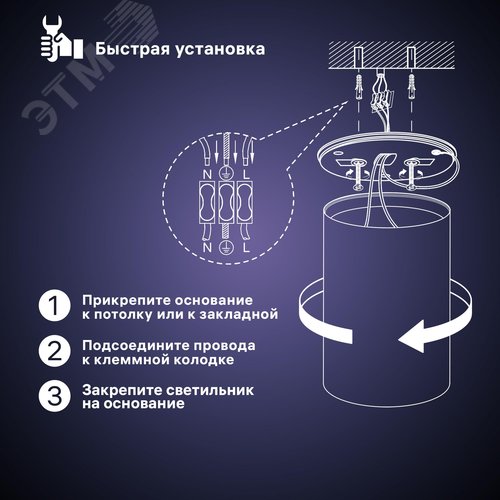 ЭТМ

Быстрая установка

N L

N L

1 Прикрепите основание к потолку или к закладной

2 Подсоедините провода к клеммной колодке

3 Закрепите светильник на основание