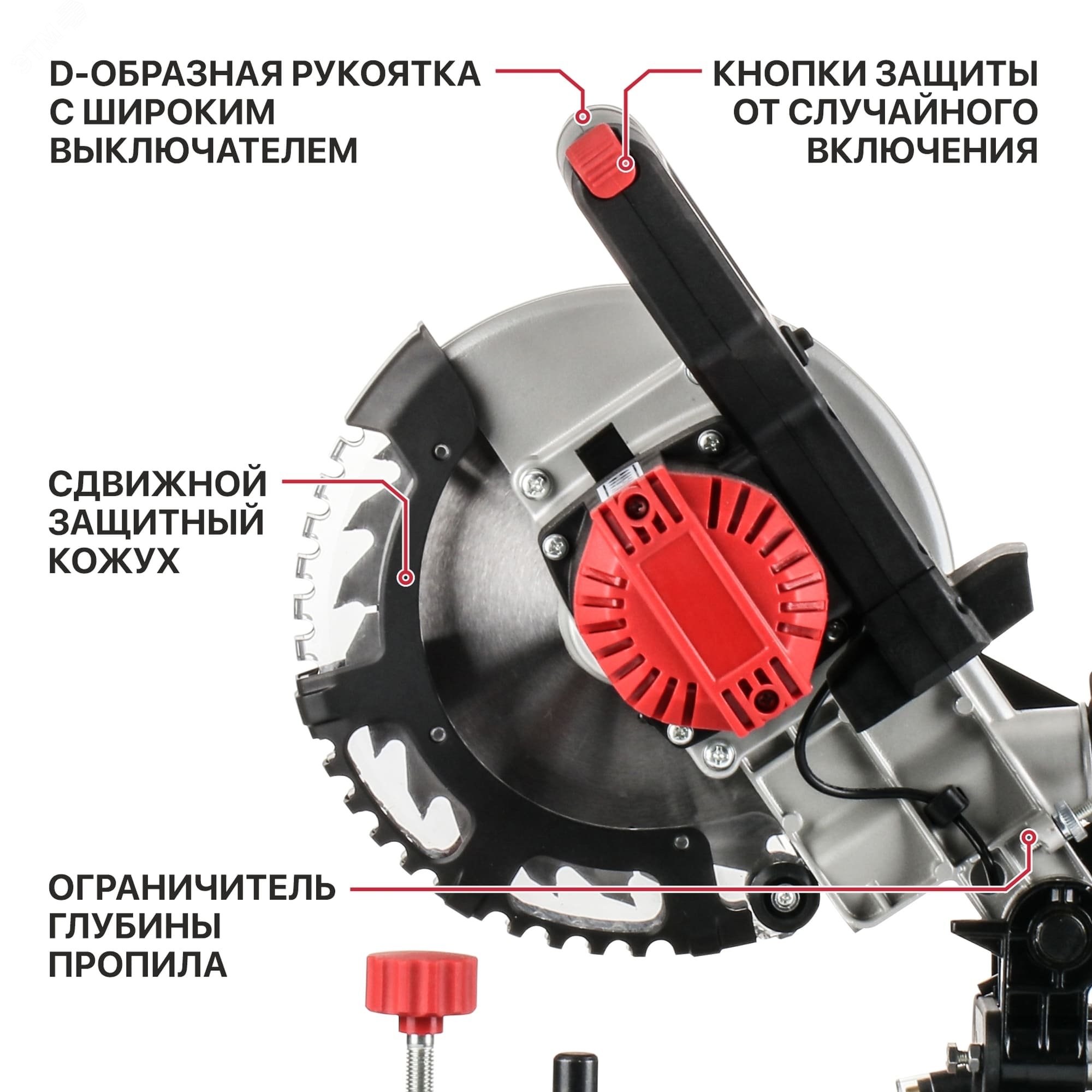 D-ОБРАЗНАЯ РУКОЯТКА С ШИРОКИМ ВЫКЛЮЧАТЕЛЕМ

КНОПКИ ЗАЩИТЫ ОТ СЛУЧАЙНОГО ВКЛЮЧЕНИЯ

СДВИЖНОЙ ЗАЩИТНЫЙ КОЖУХ

ОГРАНИЧИТЕЛЬ ГЛУБИНЫ ПРОПИЛА