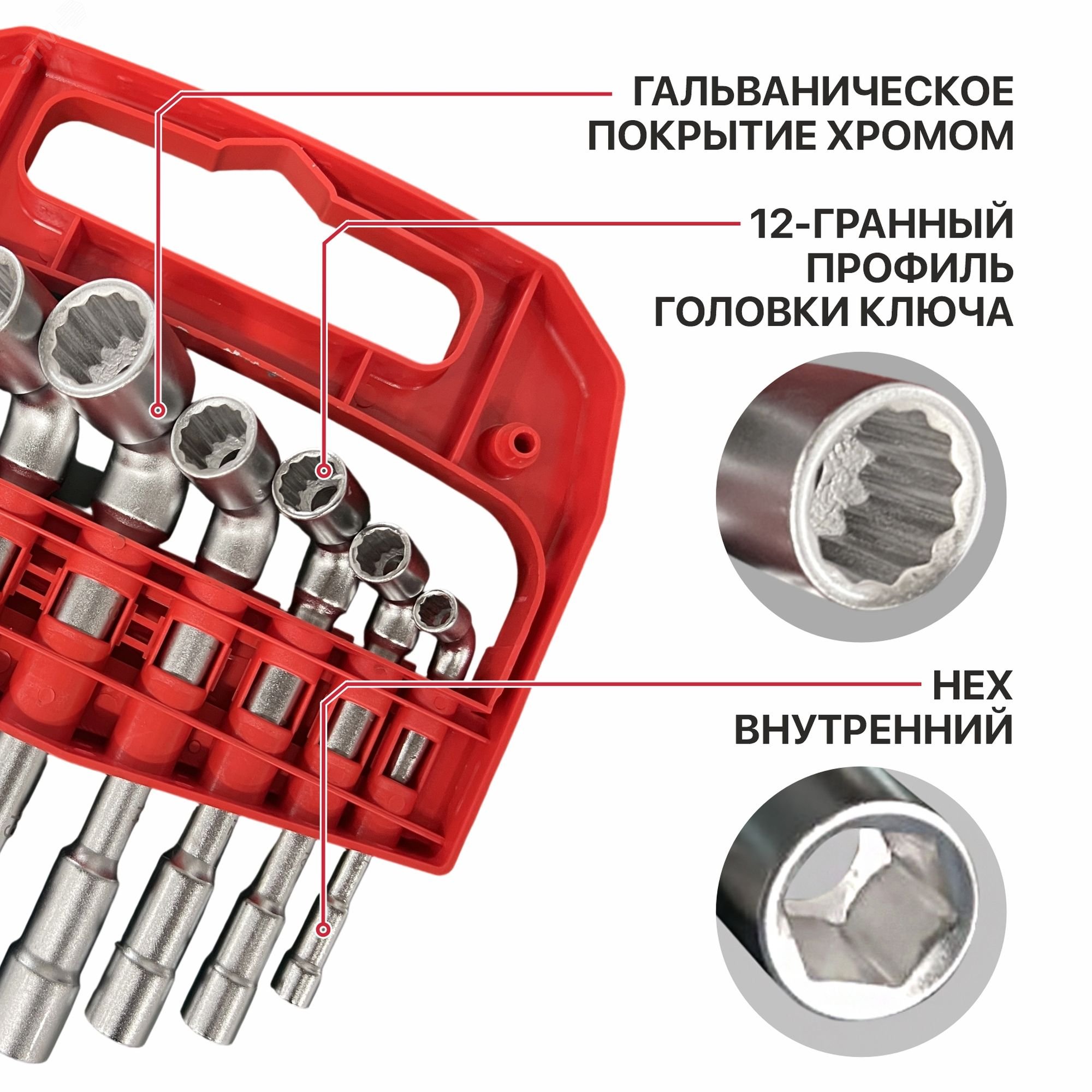 ГАЛЬВАНИЧЕСКОЕ ПОКРЫТИЕ ХРОМОМ

12-ГРАННЫЙ ПРОФИЛЬ ГОЛОВКИ КЛЮЧА

HEX ВНУТРЕННИЙ