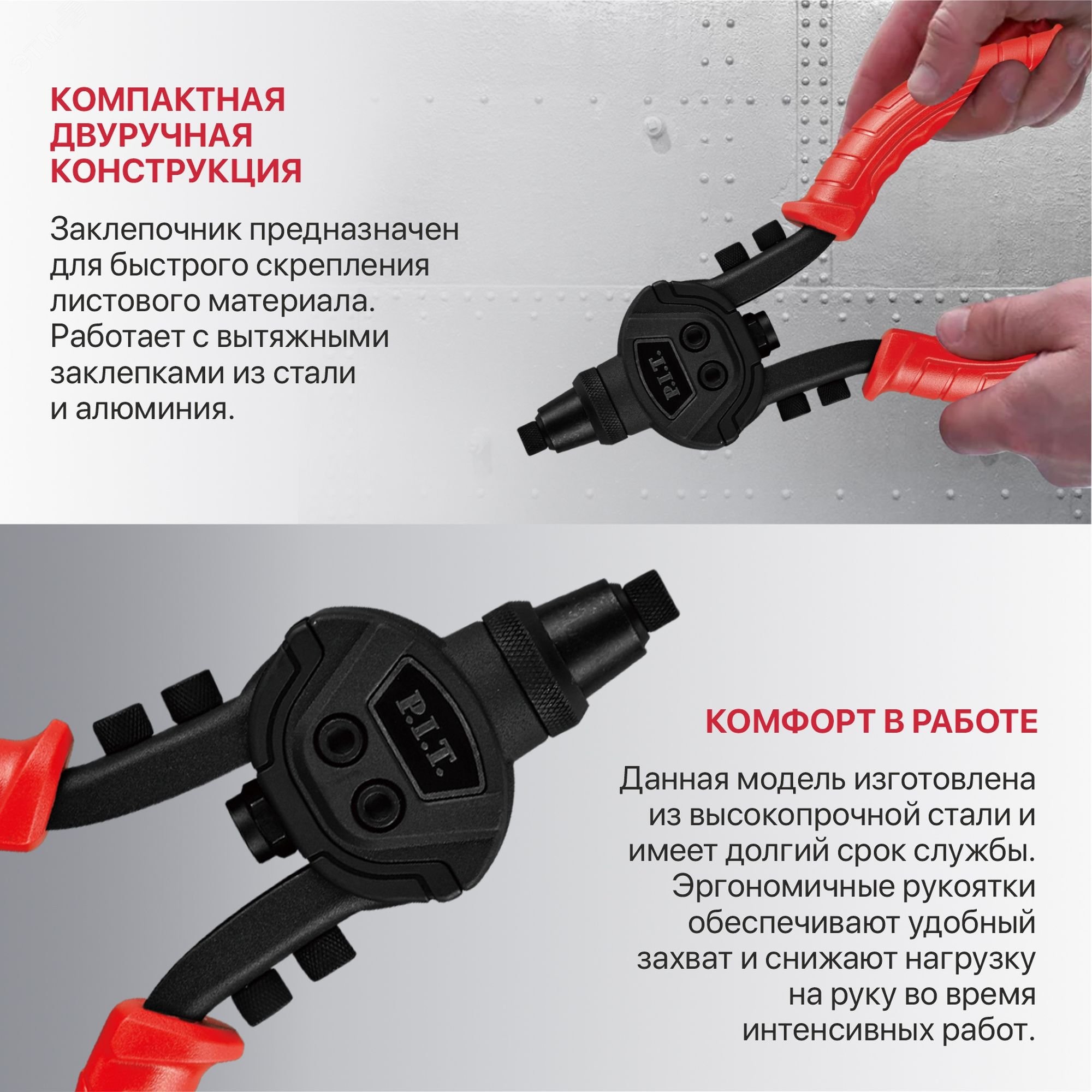 КОМПАКТНАЯ ДВУРУЧНАЯ КОНСТРУКЦИЯ

Заклепочник предназначен для быстрого скрепления листового материала. Работает с вытяжными заклепками из стали и алюминия.

P.I.T.

P.I.T.

КОМФОРТ В РАБОТЕ

Данная модель изготовлена из высокопрочной стали и имеет долгий срок службы. Эргономичные рукоятки обеспечивают удобный захват и снижают нагрузку на руку во время интенсивных работ.