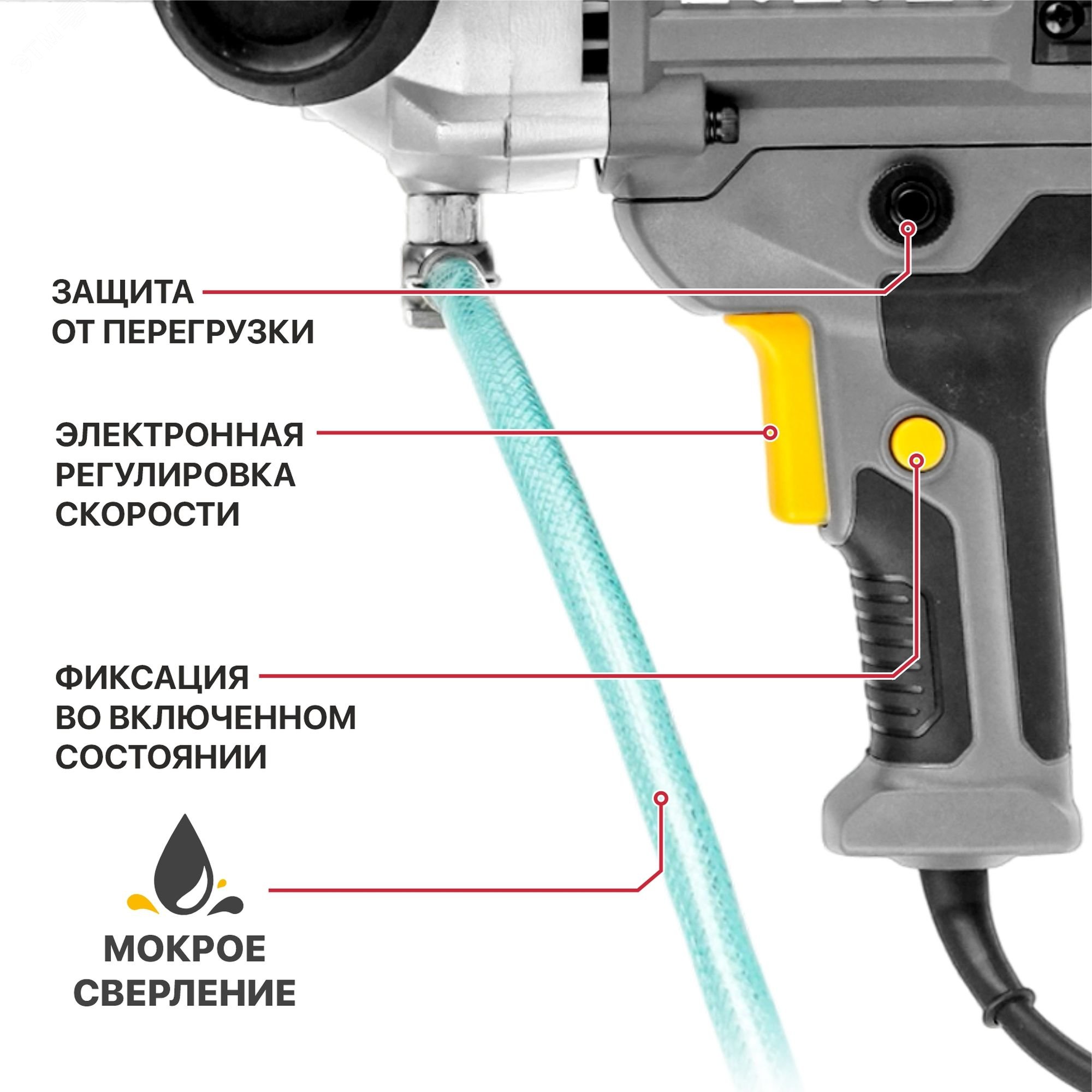 ЗАЩИТА
ОТ ПЕРЕГРУЗКИ

ЭЛЕКТРОННАЯ
РЕГУЛИРОВКА
СКОРОСТИ

ФИКСАЦИЯ
ВО ВКЛЮЧЕННОМ
СОСТОЯНИИ

МОКРОЕ
СВЕРЛЕНИЕ