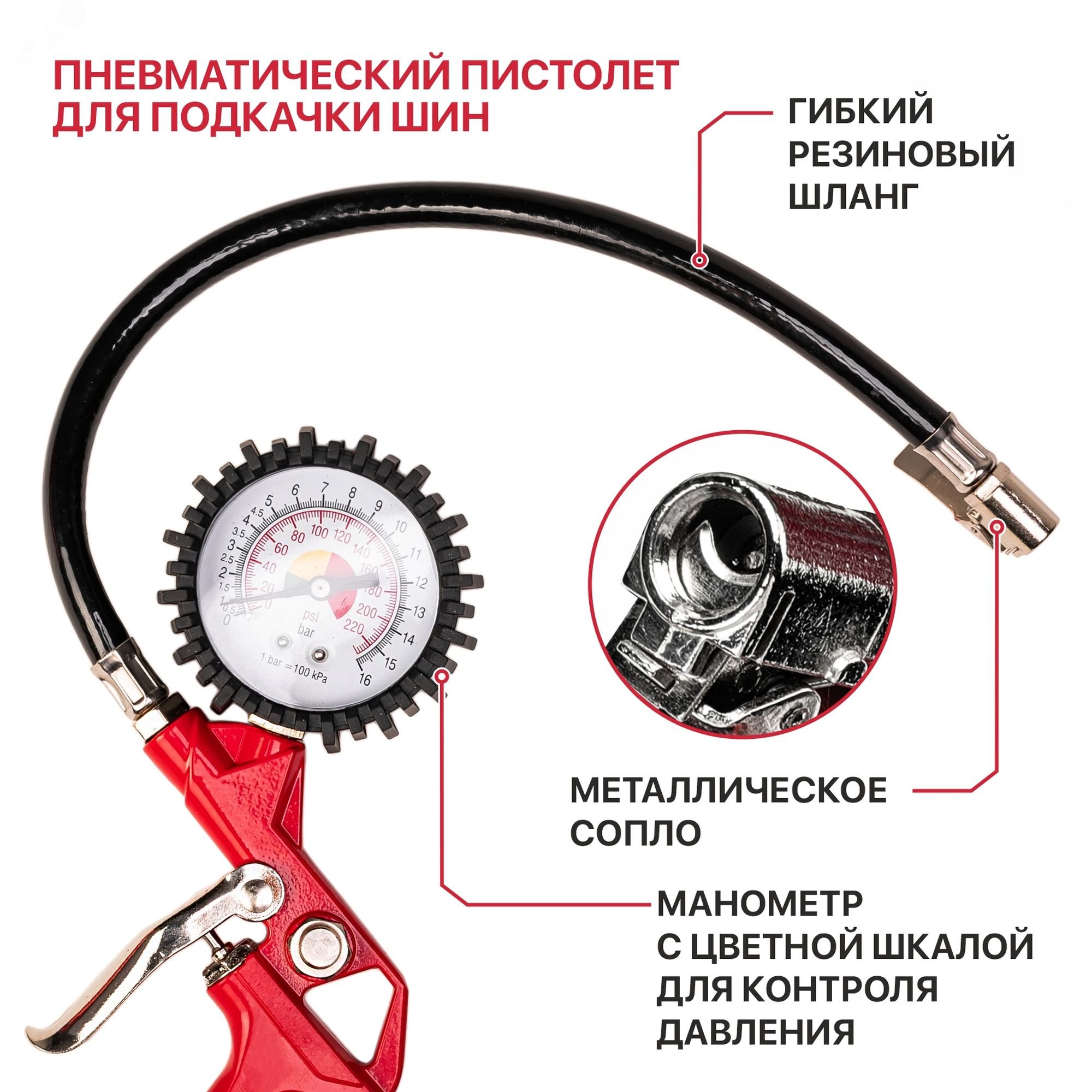 ПНЕВМАТИЧЕСКИЙ ПИСТОЛЕТ ДЛЯ ПОДКАЧКИ ШИН

ГИБКИЙ РЕЗИНОВЫЙ ШЛАНГ

0 0.5 1 1.5 2 2.5 3 3.5 4 4.5 5 6 7 8 9 10 11 12 13 14 15 16

0 20 40 60 80 100 120 140 160 180 200 220

psi
bar

1 bar = 100 kPa

МЕТАЛЛИЧЕСКОЕ СОПЛО

МАНОМЕТР С ЦВЕТНОЙ ШКАЛОЙ ДЛЯ КОНТРОЛЯ ДАВЛЕНИЯ