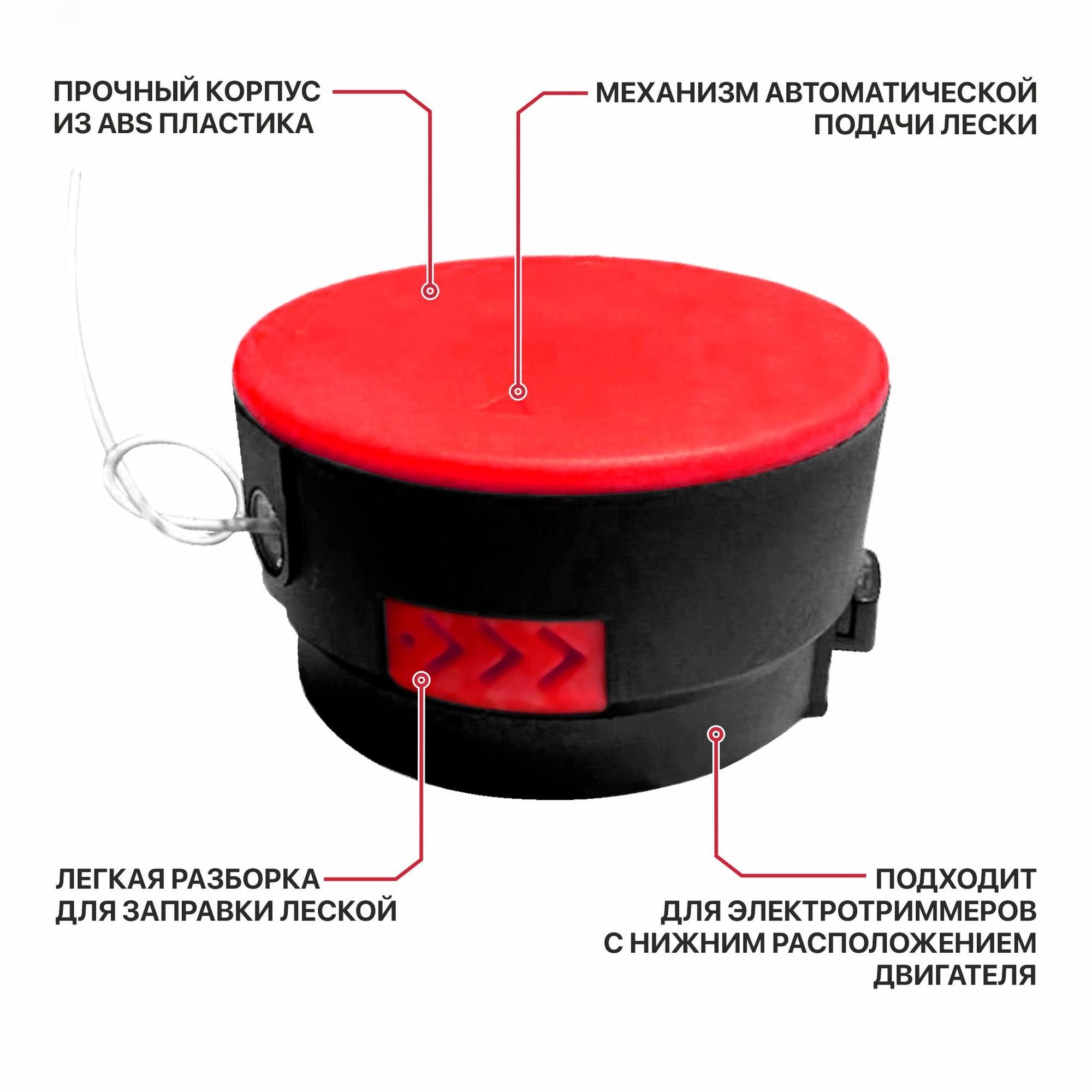 ПРОЧНЫЙ КОРПУС ИЗ ABS ПЛАСТИКА

МЕХАНИЗМ АВТОМАТИЧЕСКОЙ ПОДАЧИ ЛЕСКИ

ЛЕГКАЯ РАЗБОРКА ДЛЯ ЗАПРАВКИ ЛЕСКОЙ

ПОДХОДИТ ДЛЯ ЭЛЕКТРОТРИММЕРОВ С НИЖНИМ РАСПОЛОЖЕНИЕМ ДВИГАТЕЛЯ