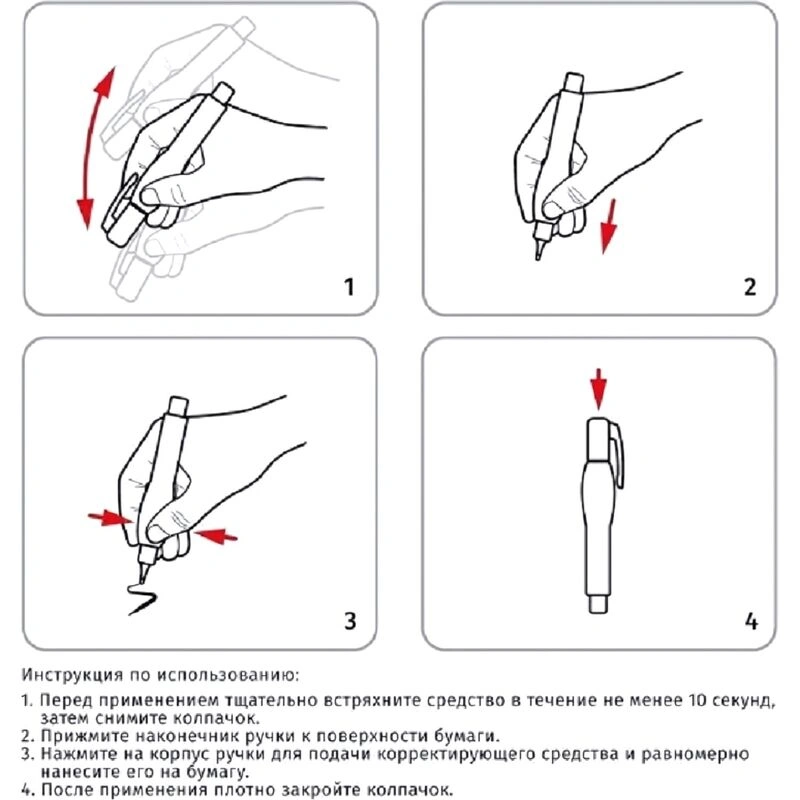 1

2

3

4

Инструкция по использованию:

1. Перед применением тщательно встряхните средство в течение не менее 10 секунд, затем снимите колпачок.
2. Прижмите наконечник ручки к поверхности бумаги.
3. Нажмите на корпус ручки для подачи корректирующего средства и равномерно нанесите его на бумагу.
4. После применения плотно закройте колпачок.