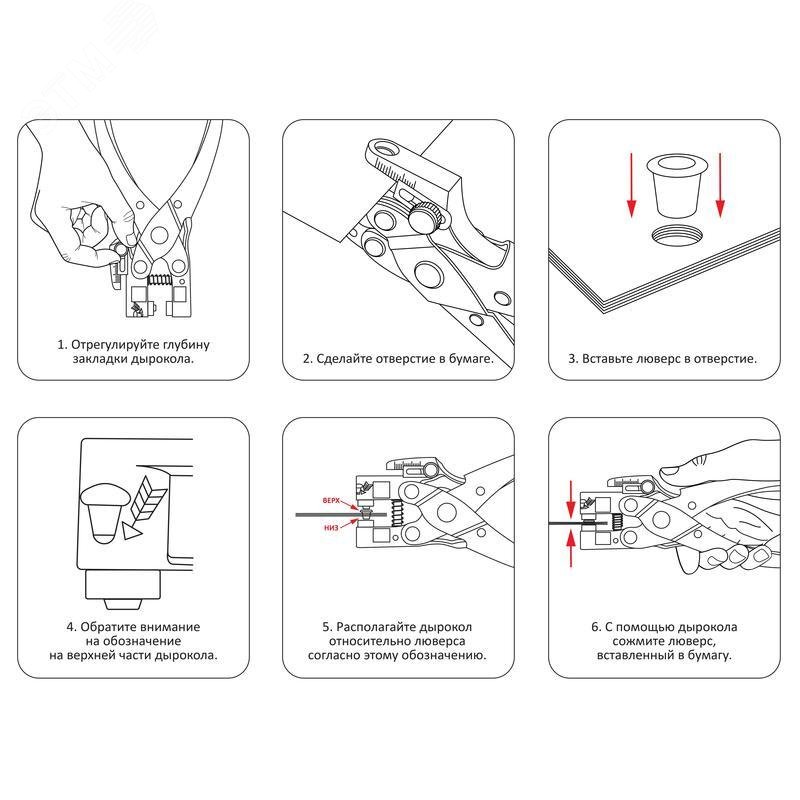 1. Отрегулируйте глубину закладки дырокола.

2. Сделайте отверстие в бумаге.

3. Вставьте люверс в отверстие.

4. Обратите внимание на обозначение на верхней части дырокола.

ВЕРХ

НИЗ

5. Располагайте дырокол относительно люверса согласно этому обозначению.

6. С помощью дырокола сожмите люверс, вставленный в бумагу.