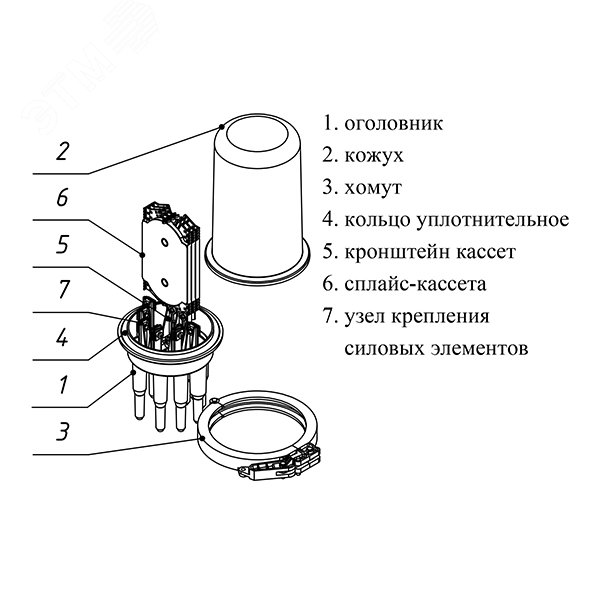 ЭТМ

2

6

5

7

4

1

3

1. оголовник

2. кожух

3. хомут

4. кольцо уплотнительное

5. кронштейн кассет

6. сплайс-кассета

7. узел крепления силовых элементов