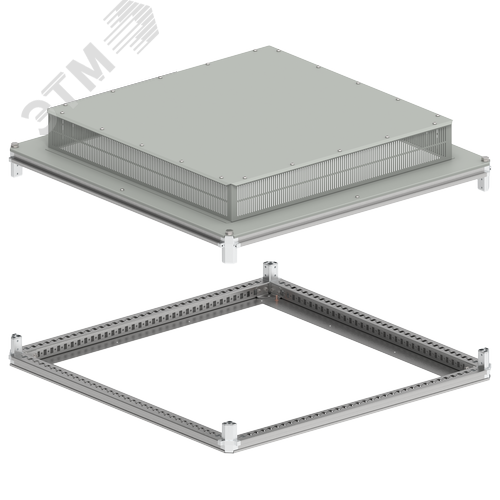 ЭТМ