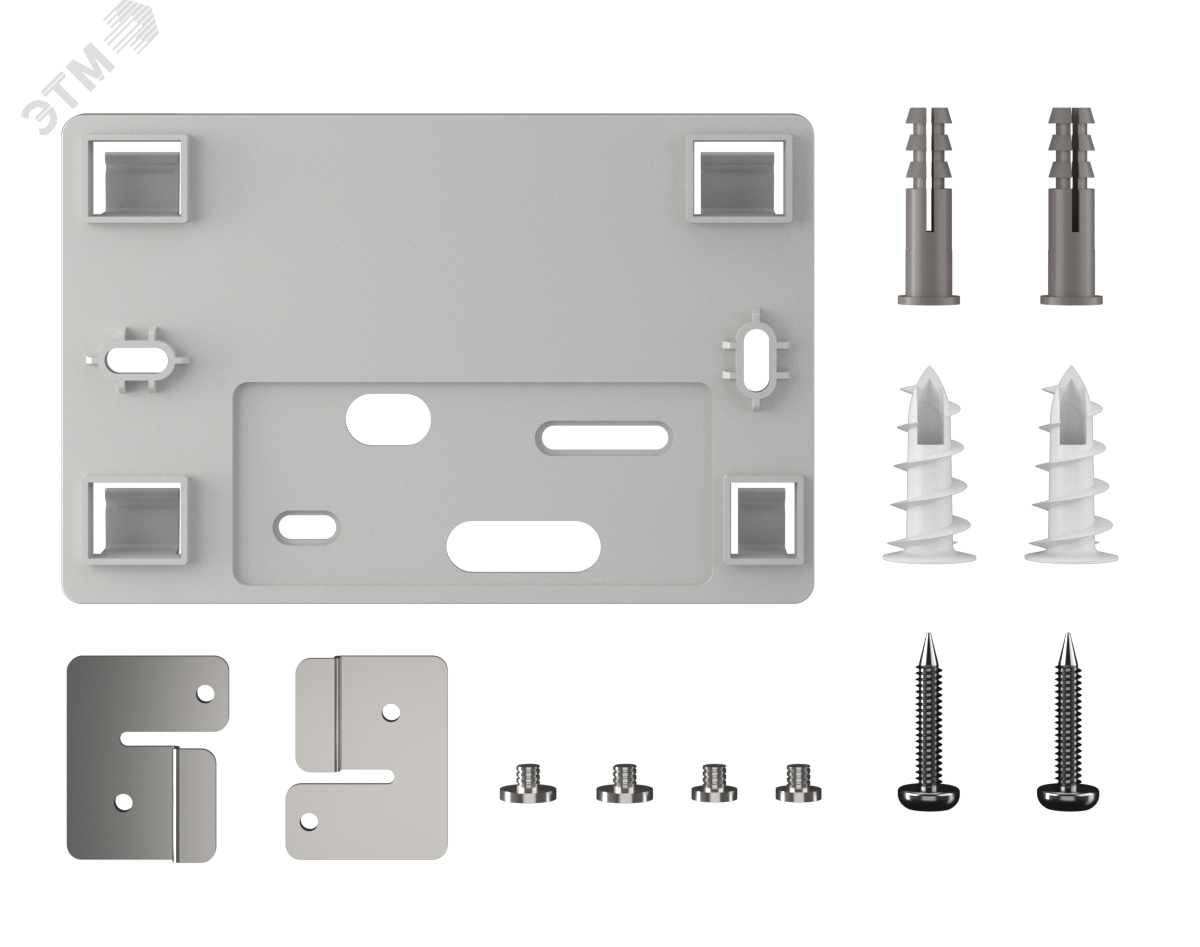 ЭТМ