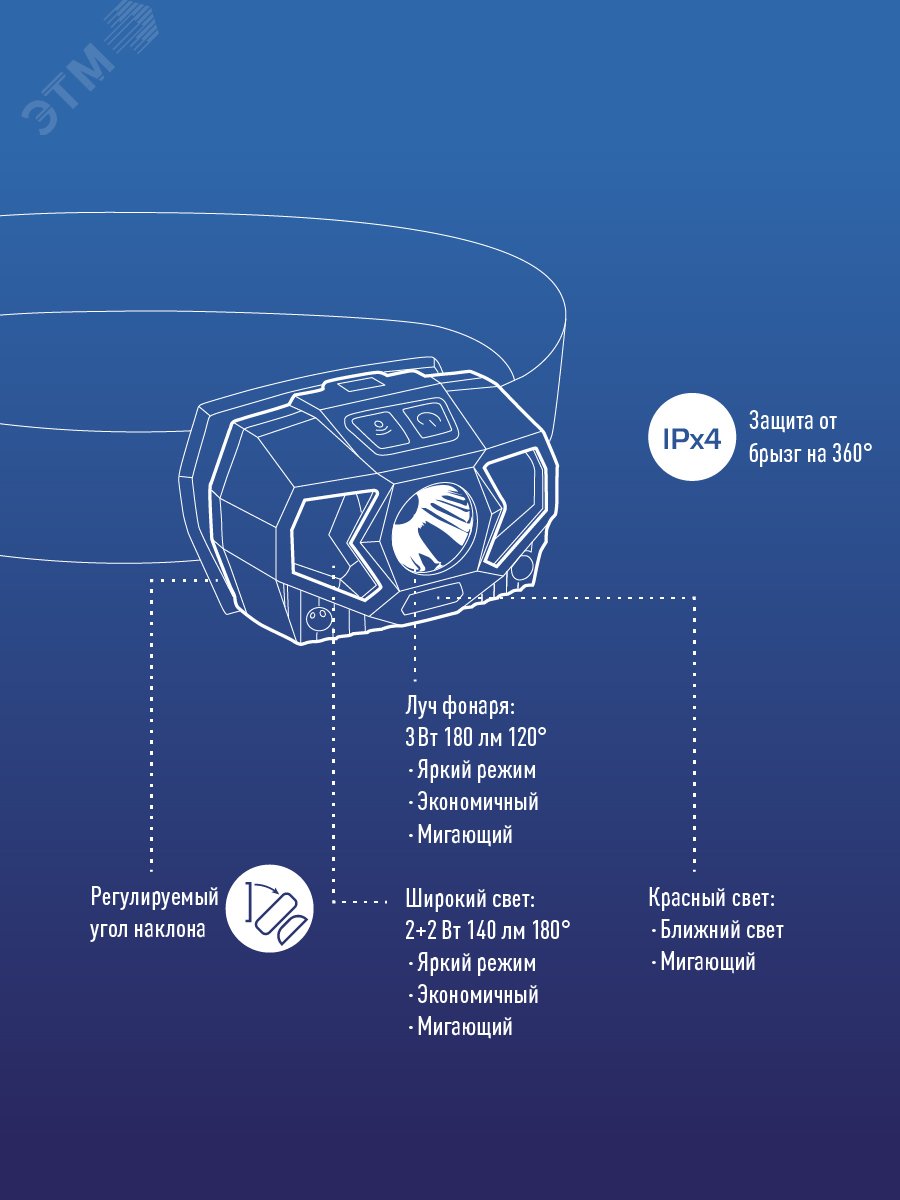 ЭТМ

IPx4

Защита от брызг на 360°

Луч фонаря:
3 Вт 180 лм 120°
· Яркий режим
· Экономичный
· Мигающий

Регулируемый угол наклона

Широкий свет:
2+2 Вт 140 лм 180°
· Яркий режим
· Экономичный
· Мигающий

Красный свет:
· Ближний свет
· Мигающий