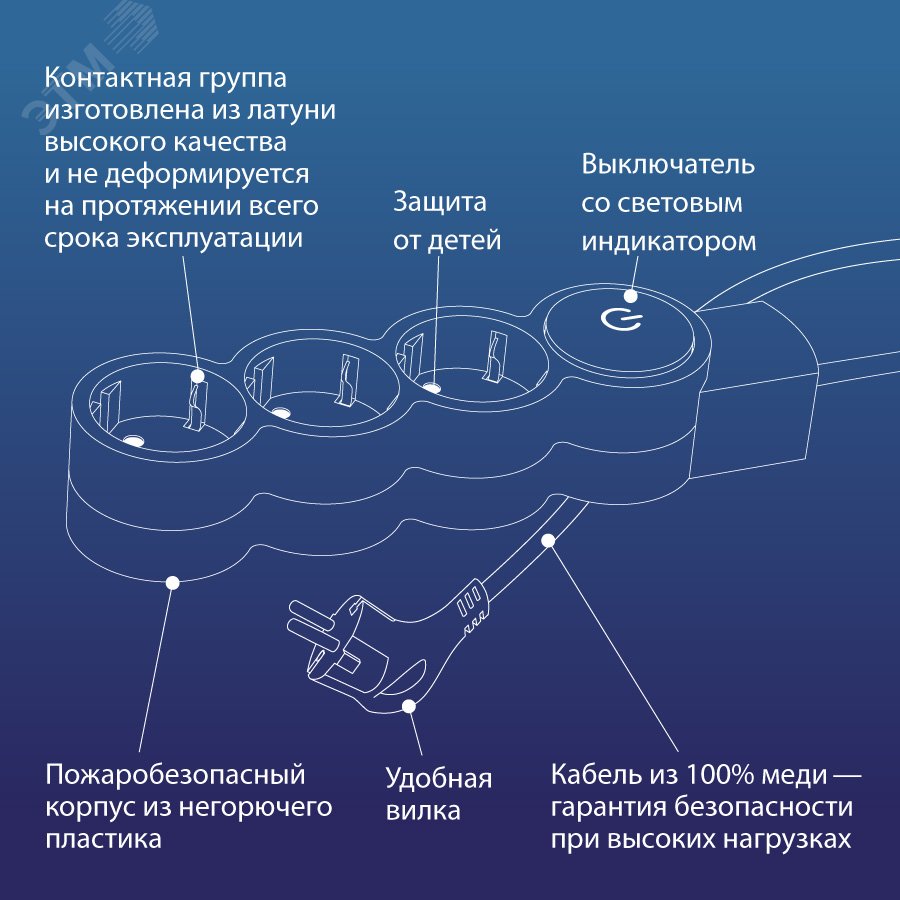 ЭТМ

Контактная группа изготовлена из латуни высокого качества и не деформируется на протяжении всего срока эксплуатации

Защита от детей

Выключатель со световым индикатором

Пожаробезопасный корпус из негорючего пластика

Удобная вилка

Кабель из 100% меди — гарантия безопасности при высоких нагрузках