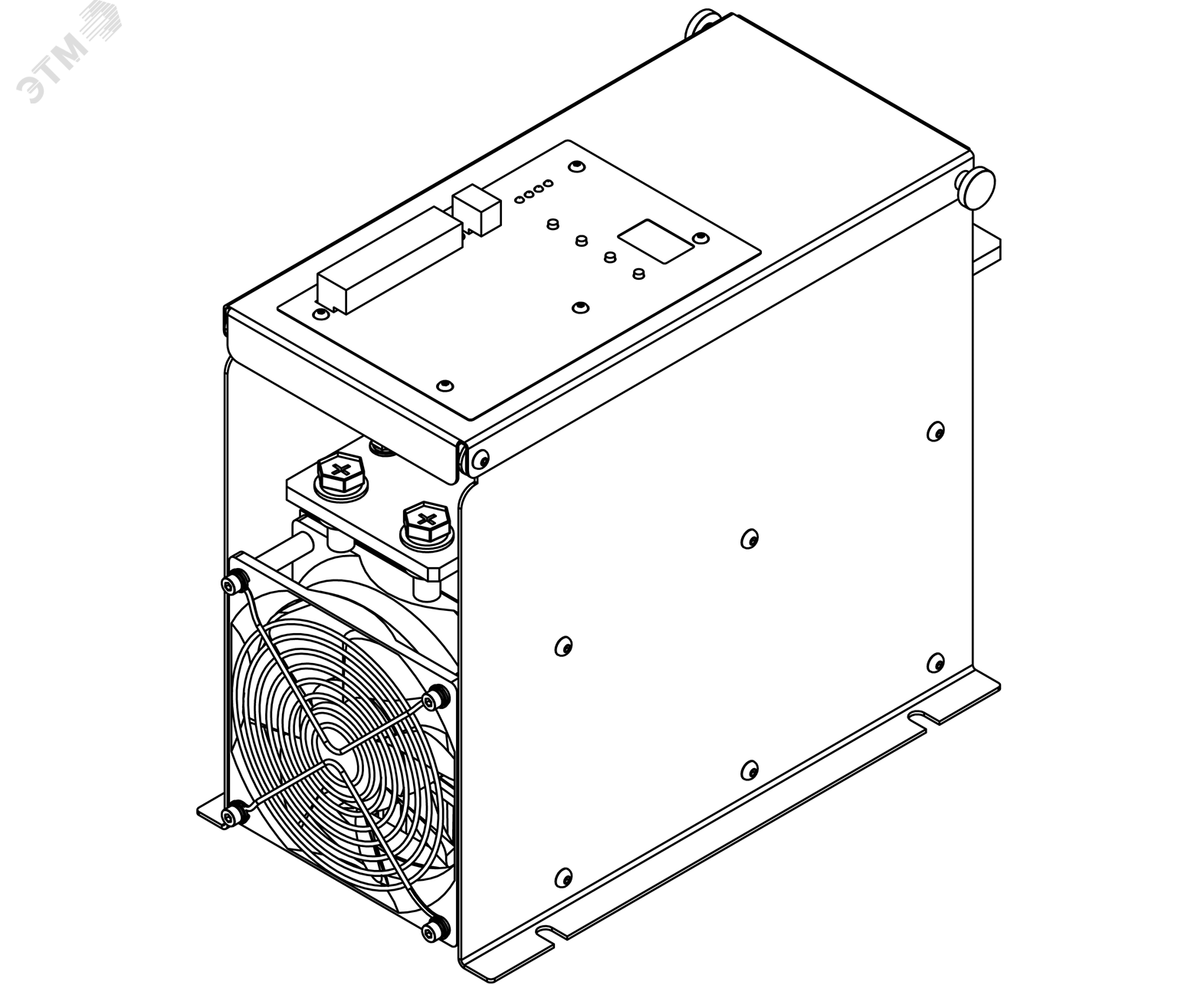 ЭТМ