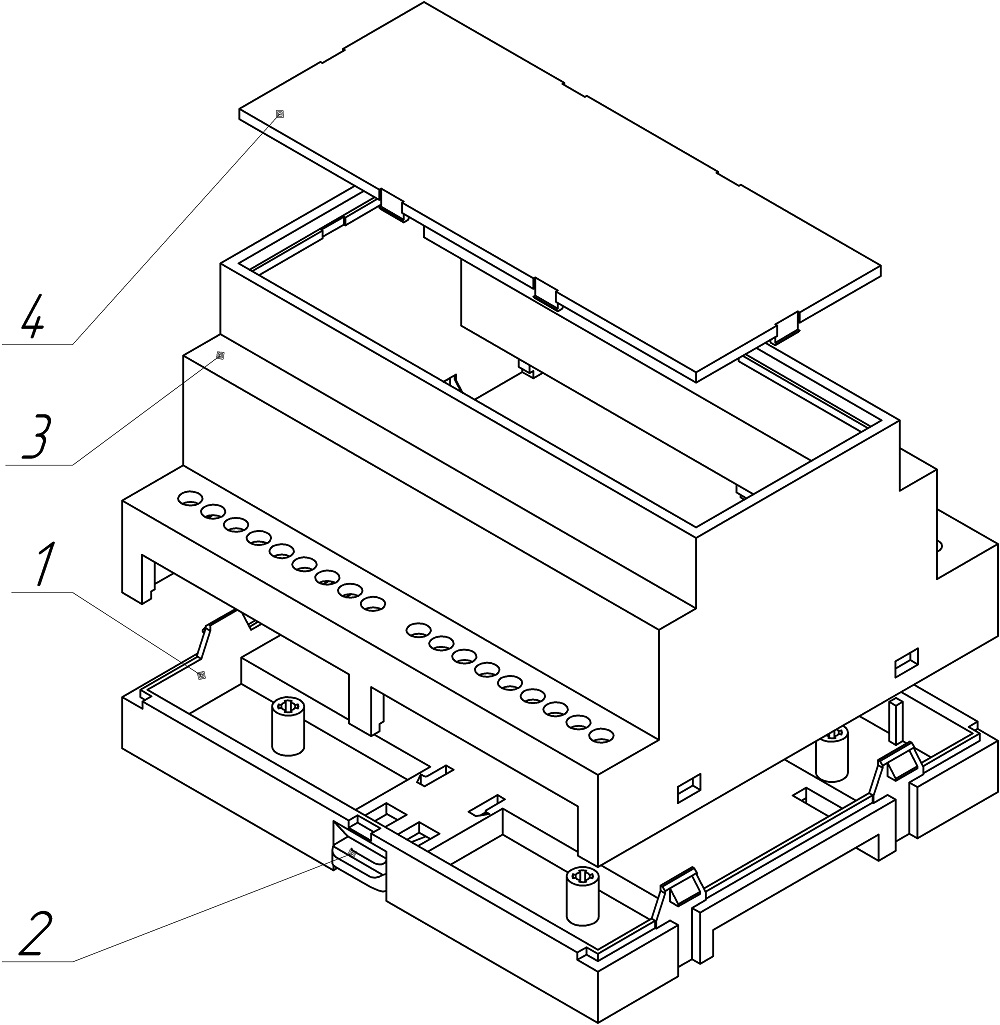 4
3
1
2