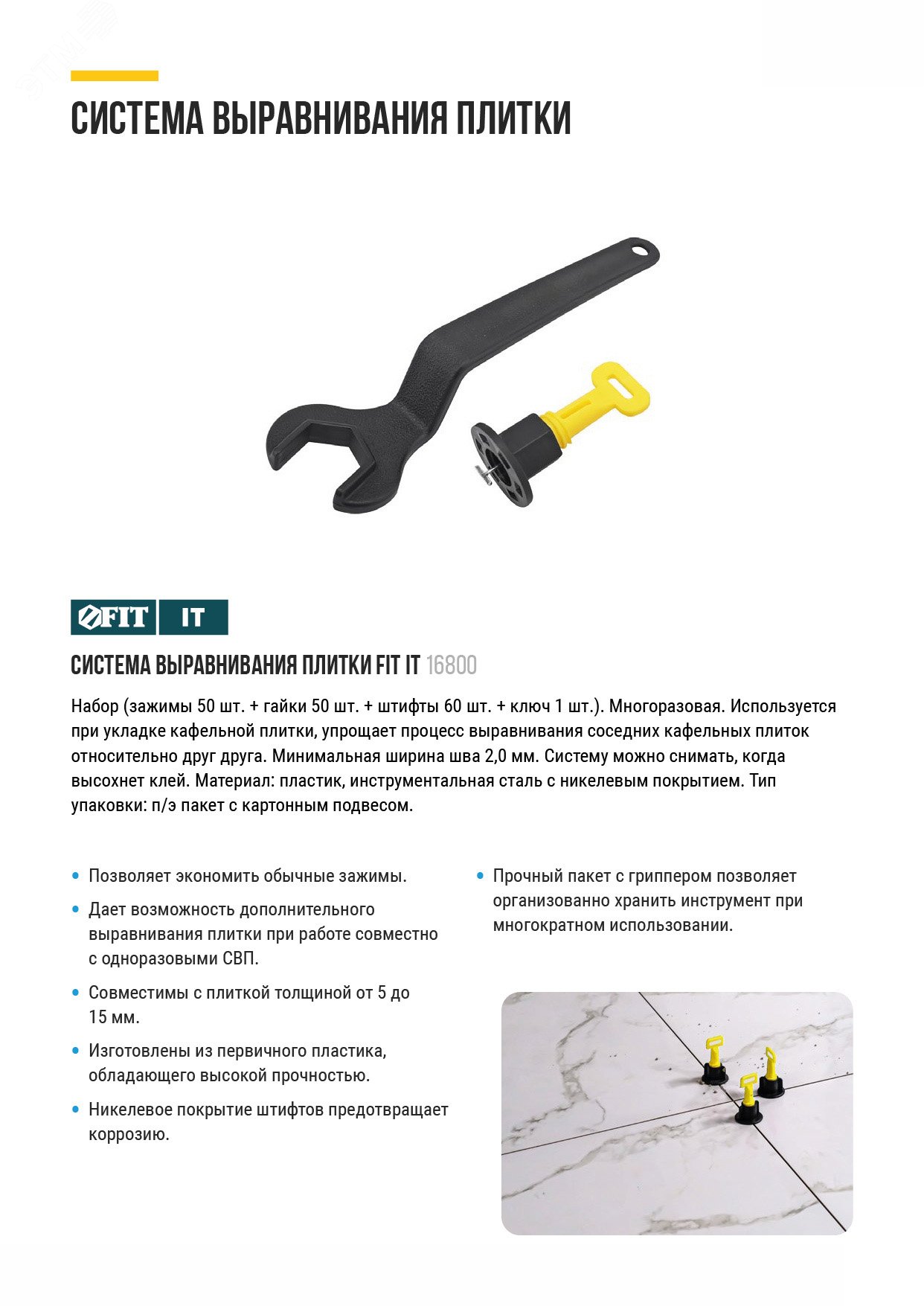 СИСТЕМА ВЫРАВНИВАНИЯ ПЛИТКИ

FIT IT

СИСТЕМА ВЫРАВНИВАНИЯ ПЛИТКИ FIT IT 16800

Набор (зажимы 50 шт. + гайки 50 шт. + штифты 60 шт. + ключ 1 шт.). Многоразовая. Используется при укладке кафельной плитки, упрощает процесс выравнивания соседних кафельных плиток относительно друг друга. Минимальная ширина шва 2,0 мм. Систему можно снимать, когда высохнет клей. Материал: пластик, инструментальная сталь с никелевым покрытием. Тип упаковки: п/э пакет с картонным подвесом.

• Позволяет экономить обычные зажимы.
• Дает возможность дополнительного выравнивания плитки при работе совместно с одноразовыми СВП.
• Совместимы с плиткой толщиной от 5 до 15 мм.
• Изготовлены из первичного пластика, обладающего высокой прочностью.
• Никелевое покрытие штифтов предотвращает коррозию.

• Прочный пакет с гриппером позволяет организованно хранить инструмент при многократном использовании.