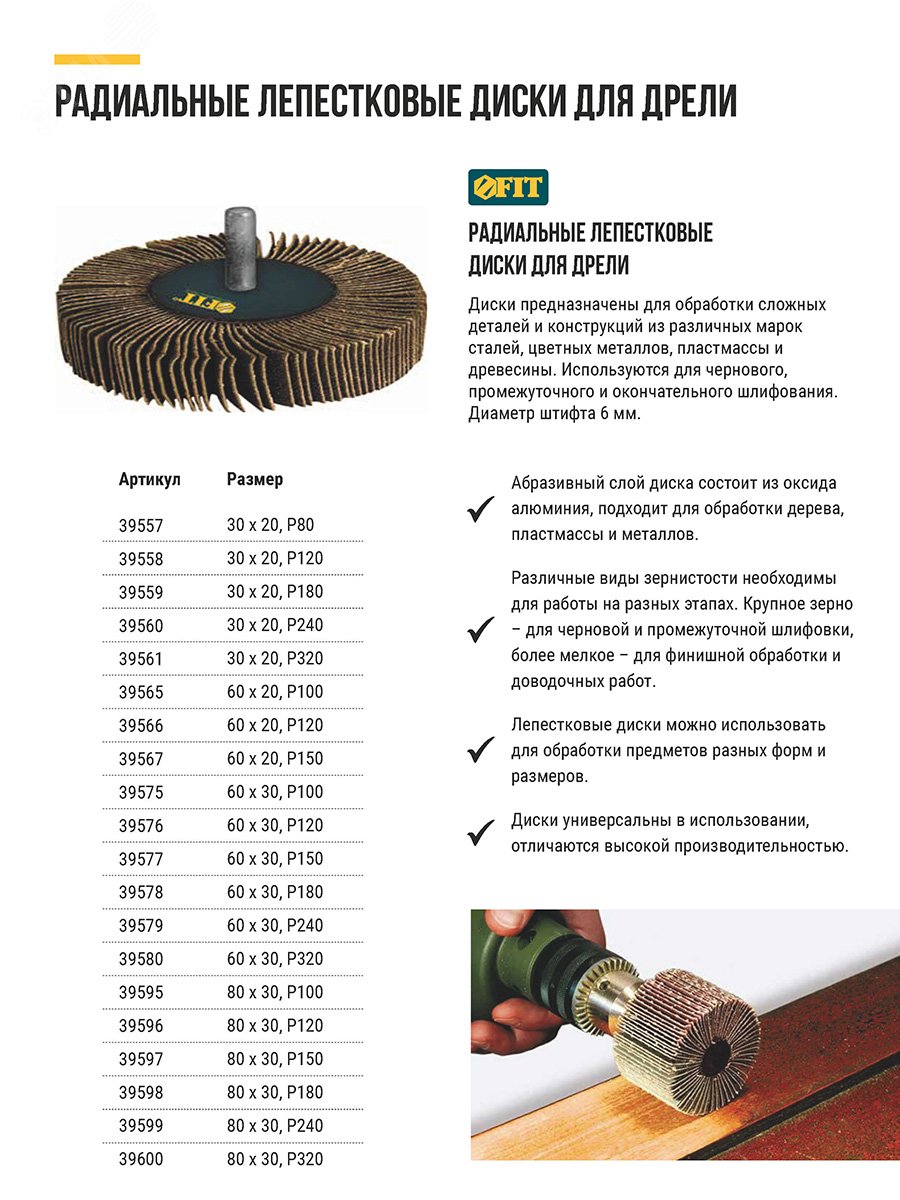 РАДИАЛЬНЫЕ ЛЕПЕСТКОВЫЕ ДИСКИ ДЛЯ ДРЕЛИ

FIT

FIT

РАДИАЛЬНЫЕ ЛЕПЕСТКОВЫЕ ДИСКИ ДЛЯ ДРЕЛИ

Диски предназначены для обработки сложных деталей и конструкций из различных марок сталей, цветных металлов, пластмассы и древесины. Используются для чернового, промежуточного и окончательного шлифования. Диаметр штифта 6 мм.

| Артикул | Размер |
|---|---|
| 39557 | 30 x 20, P80 |
| 39558 | 30 x 20, P120 |
| 39559 | 30 x 20, P180 |
| 39560 | 30 x 20, P240 |
| 39561 | 30 x 20, P320 |
| 39565 | 60 x 20, P100 |
| 39566 | 60 x 20, P120 |
| 39567 | 60 x 20, P150 |
| 39575 | 60 x 30, P100 |
| 39576 | 60 x 30, P120 |
| 39577 | 60 x 30, P150 |
| 39578 | 60 x 30, P180 |
| 39579 | 60 x 30, P240 |
| 39580 | 60 x 30, P320 |
| 39595 | 80 x 30, P100 |
| 39596 | 80 x 30, P120 |
| 39597 | 80 x 30, P150 |
| 39598 | 80 x 30, P180 |
| 39599 | 80 x 30, P240 |
| 39600 | 80 x 30, P320 |

Абразивный слой диска состоит из оксида алюминия, подходит для обработки дерева, пластмассы и металлов.

Различные виды зернистости необходимы для работы на разных этапах. Крупное зерно – для черновой и промежуточной шлифовки, более мелкое – для финишной обработки и доводочных работ.

Лепестковые диски можно использовать для обработки предметов разных форм и размеров.

Диски универсальны в использовании, отличаются высокой производительностью.