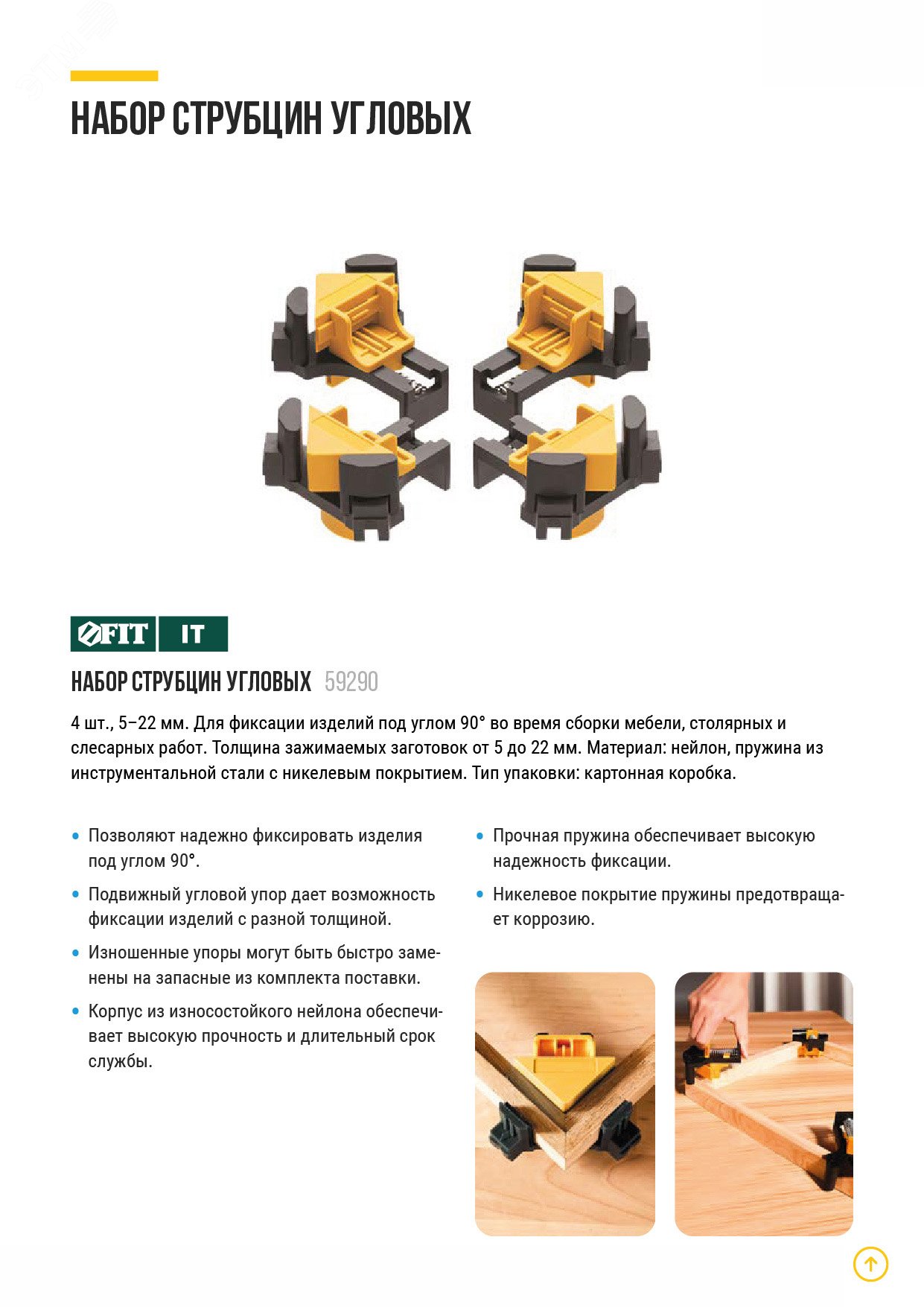 НАБОР СТРУБЦИН УГЛОВЫХ

FIT IT

НАБОР СТРУБЦИН УГЛОВЫХ 59290

4 шт., 5–22 мм. Для фиксации изделий под углом 90° во время сборки мебели, столярных и слесарных работ. Толщина зажимаемых заготовок от 5 до 22 мм. Материал: нейлон, пружина из инструментальной стали с никелевым покрытием. Тип упаковки: картонная коробка.

• Позволяют надежно фиксировать изделия под углом 90°.

• Подвижный угловой упор дает возможность фиксации изделий с разной толщиной.

• Изношенные упоры могут быть быстро заменены на запасные из комплекта поставки.

• Корпус из износостойкого нейлона обеспечивает высокую прочность и длительный срок службы.

• Прочная пружина обеспечивает высокую надежность фиксации.

• Никелевое покрытие пружины предотвращает коррозию.