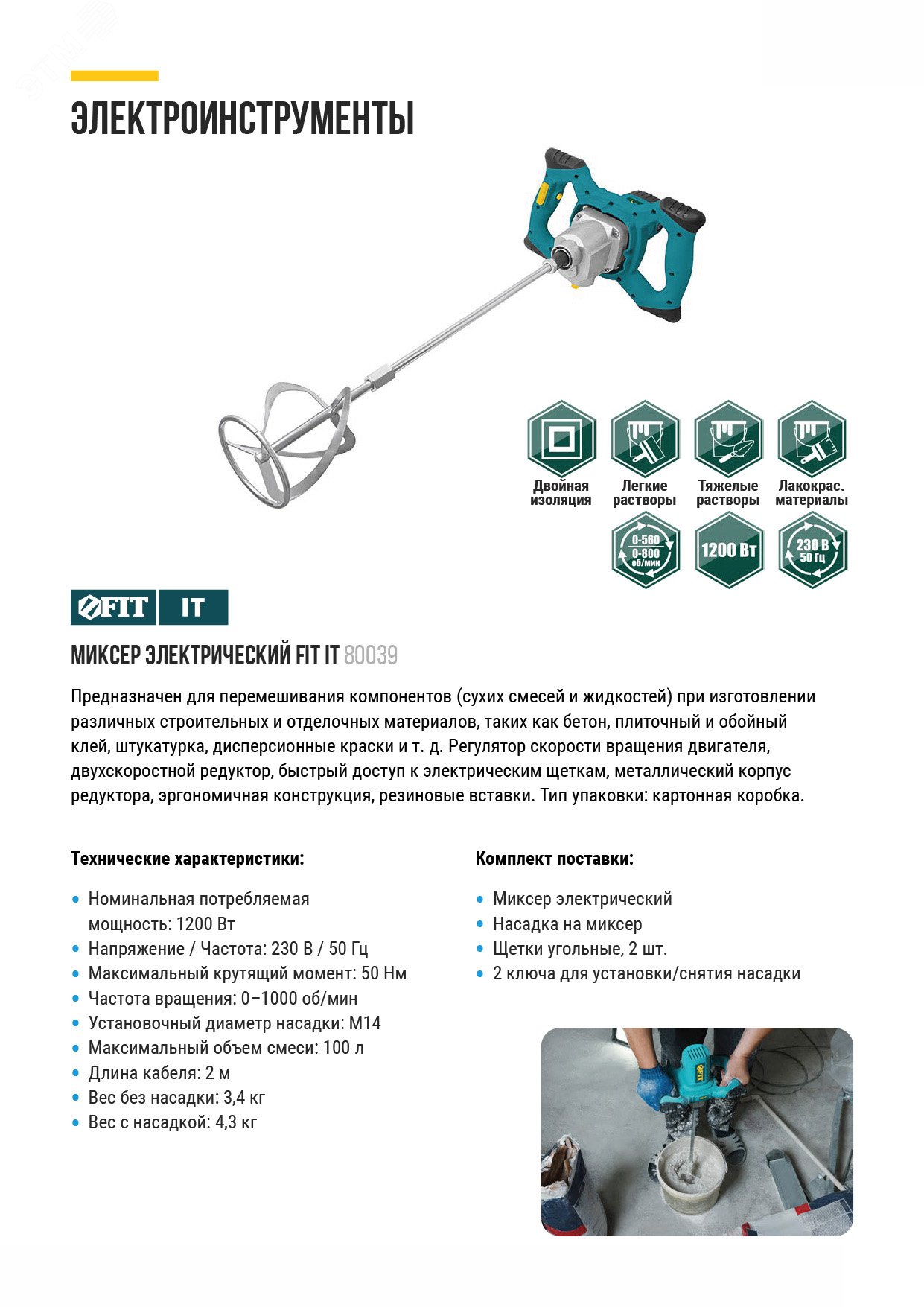 ЭЛЕКТРОИНСТРУМЕНТЫ

Двойная изоляция

Легкие растворы

Тяжелые растворы

Лакокрас. материалы

0-560
0-800
об/мин

1200 Вт

230 В
50 Гц

FIT IT

МИКСЕР ЭЛЕКТРИЧЕСКИЙ FIT IT 80039

Предназначен для перемешивания компонентов (сухих смесей и жидкостей) при изготовлении различных строительных и отделочных материалов, таких как бетон, плиточный и обойный клей, штукатурка, дисперсионные краски и т. д. Регулятор скорости вращения двигателя, двухскоростной редуктор, быстрый доступ к электрическим щеткам, металлический корпус редуктора, эргономичная конструкция, резиновые вставки. Тип упаковки: картонная коробка.

Технические характеристики:

• Номинальная потребляемая мощность: 1200 Вт
• Напряжение / Частота: 230 В / 50 Гц
• Максимальный крутящий момент: 50 Нм
• Частота вращения: 0–1000 об/мин
• Установочный диаметр насадки: М14
• Максимальный объем смеси: 100 л
• Длина кабеля: 2 м
• Вес без насадки: 3,4 кг
• Вес с насадкой: 4,3 кг

Комплект поставки:

• Миксер электрический
• Насадка на миксер
• Щетки угольные, 2 шт.
• 2 ключа для установки/снятия насадки

FIT