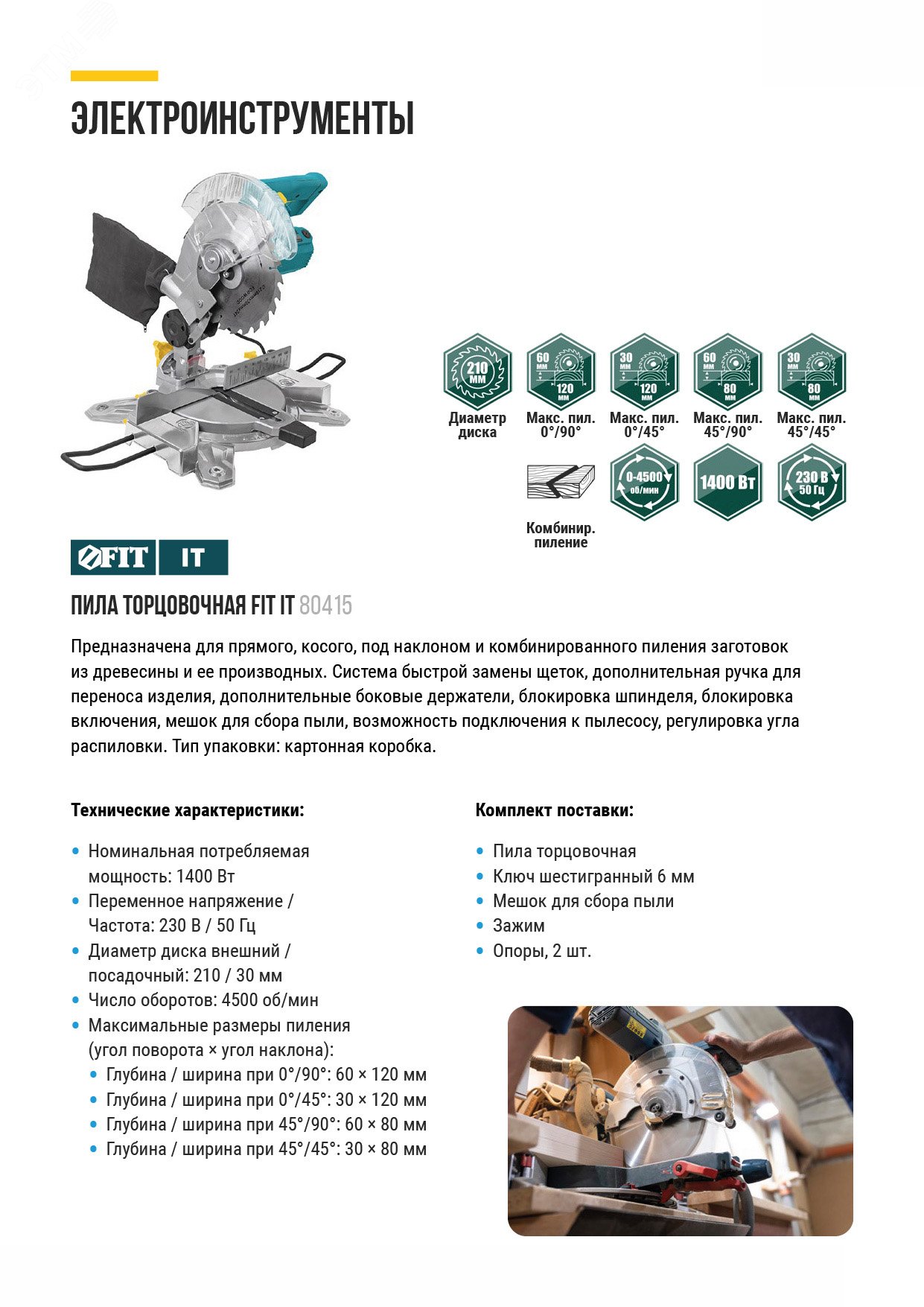 ЭЛЕКТРОИНСТРУМЕНТЫ

210 мм
Диаметр диска

60 мм 120 мм
Макс. пил. 0°/90°

30 мм 120 мм
Макс. пил. 0°/45°

60 мм 80 мм
Макс. пил. 45°/90°

30 мм 80 мм
Макс. пил. 45°/45°

Комбинир. пиление

0-4500 об/мин

1400 Вт

230 В 50 Гц

FIT IT

ПИЛА ТОРЦОВОЧНАЯ FIT IT 80415

Предназначена для прямого, косого, под наклоном и комбинированного пиления заготовок из древесины и ее производных. Система быстрой замены щеток, дополнительная ручка для переноса изделия, дополнительные боковые держатели, блокировка шпинделя, блокировка включения, мешок для сбора пыли, возможность подключения к пылесосу, регулировка угла распиловки. Тип упаковки: картонная коробка.

Технические характеристики:

• Номинальная потребляемая мощность: 1400 Вт
• Переменное напряжение / Частота: 230 В / 50 Гц
• Диаметр диска внешний / посадочный: 210 / 30 мм
• Число оборотов: 4500 об/мин
• Максимальные размеры пиления (угол поворота × угол наклона):
• Глубина / ширина при 0°/90°: 60 × 120 мм
• Глубина / ширина при 0°/45°: 30 × 120 мм
• Глубина / ширина при 45°/90°: 60 × 80 мм
• Глубина / ширина при 45°/45°: 30 × 80 мм

Комплект поставки:

• Пила торцовочная
• Ключ шестигранный 6 мм
• Мешок для сбора пыли
• Зажим
• Опоры, 2 шт.