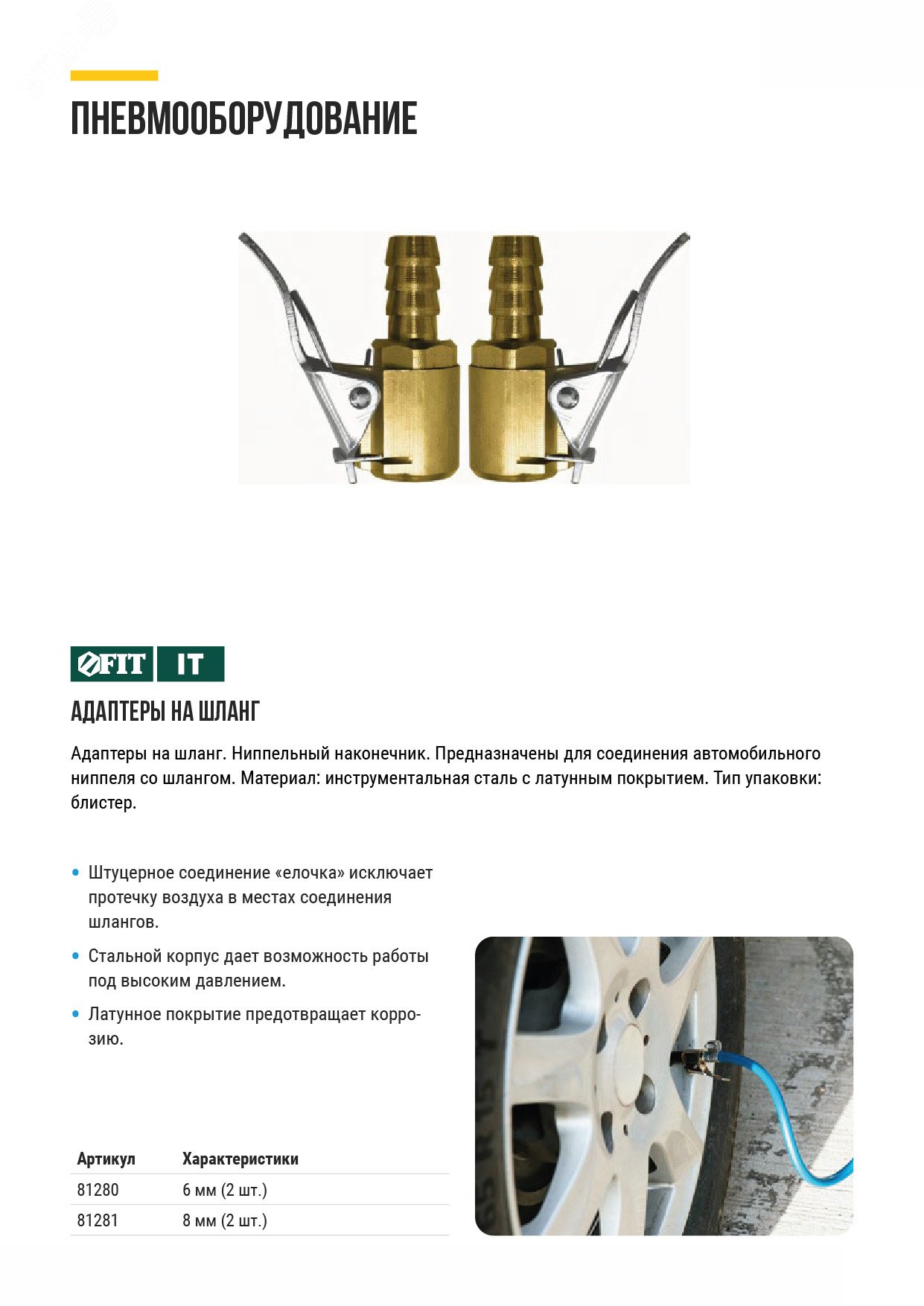 ПНЕВМООБОРУДОВАНИЕ

FIT IT

АДАПТЕРЫ НА ШЛАНГ

Адаптеры на шланг. Ниппельный наконечник. Предназначены для соединения автомобильного ниппеля со шлангом. Материал: инструментальная сталь с латунным покрытием. Тип упаковки: блистер.

• Штуцерное соединение «елочка» исключает протечку воздуха в местах соединения шлангов.
• Стальной корпус дает возможность работы под высоким давлением.
• Латунное покрытие предотвращает коррозию.

| Артикул | Характеристики |
|---|---|
| 81280 | 6 мм (2 шт.) |
| 81281 | 8 мм (2 шт.) |