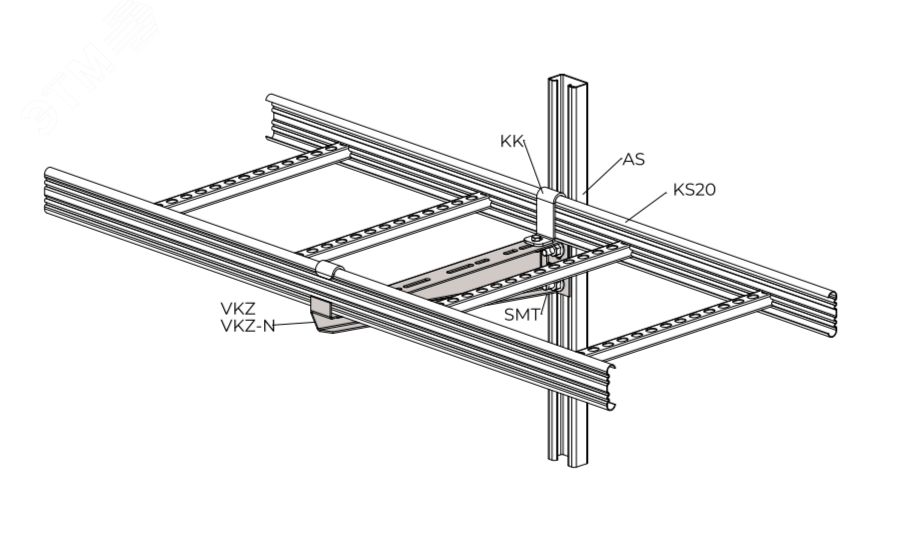 ЭТМ

KK
AS
KS20
VKZ
VKZ-N
SMT