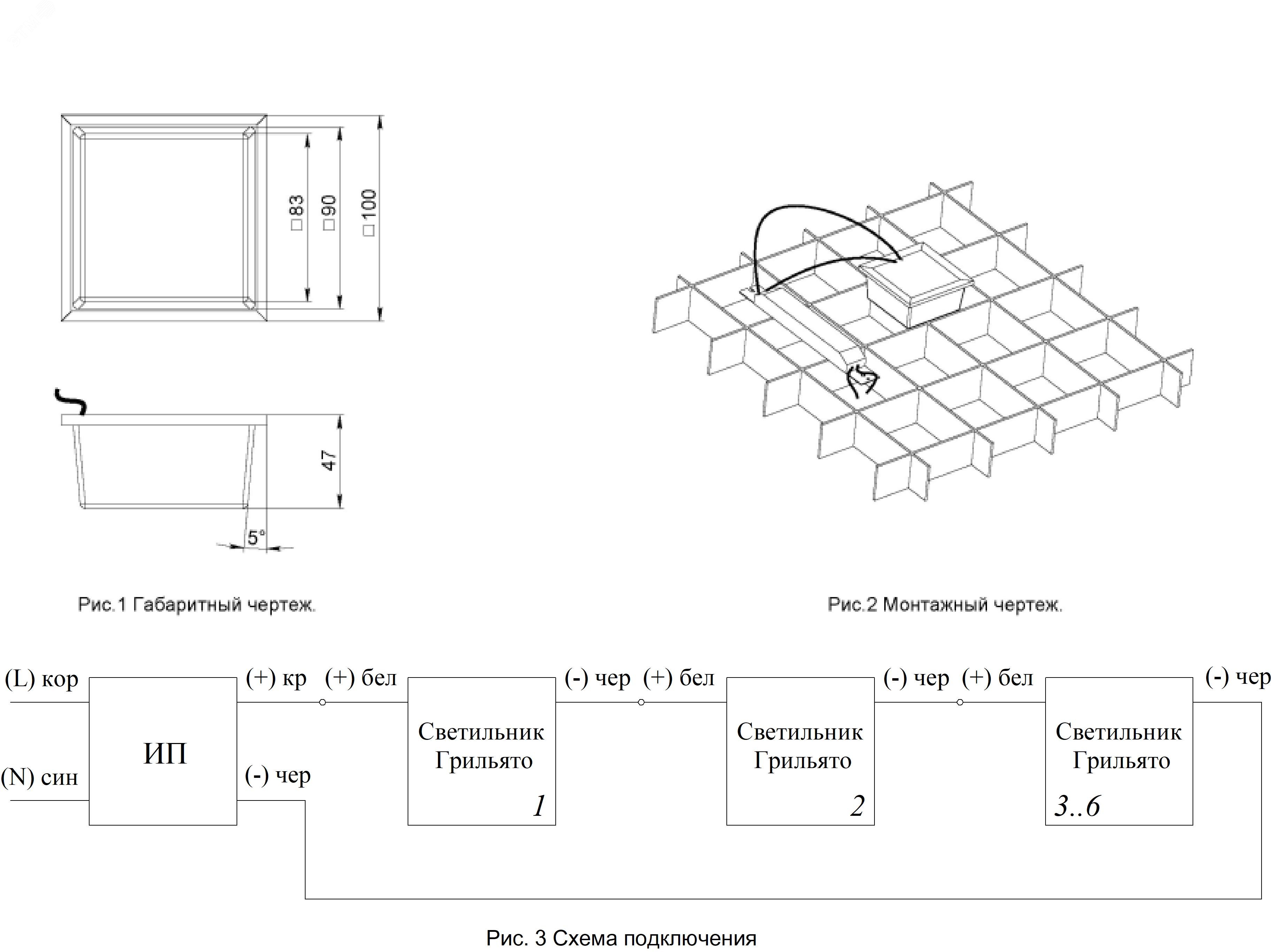 □83
□90
□100

47

5°

Рис.1 Габаритный чертеж.

Рис.2 Монтажный чертеж.

(L) кор
(N) син
ИП
(+) кр
(-) чер
(+) бел
Светильник Грильято
1
(-) чер
(+) бел
Светильник Грильято
2
(-) чер
(+) бел
Светильник Грильято
3..6
(-) чер

Рис. 3 Схема подключения