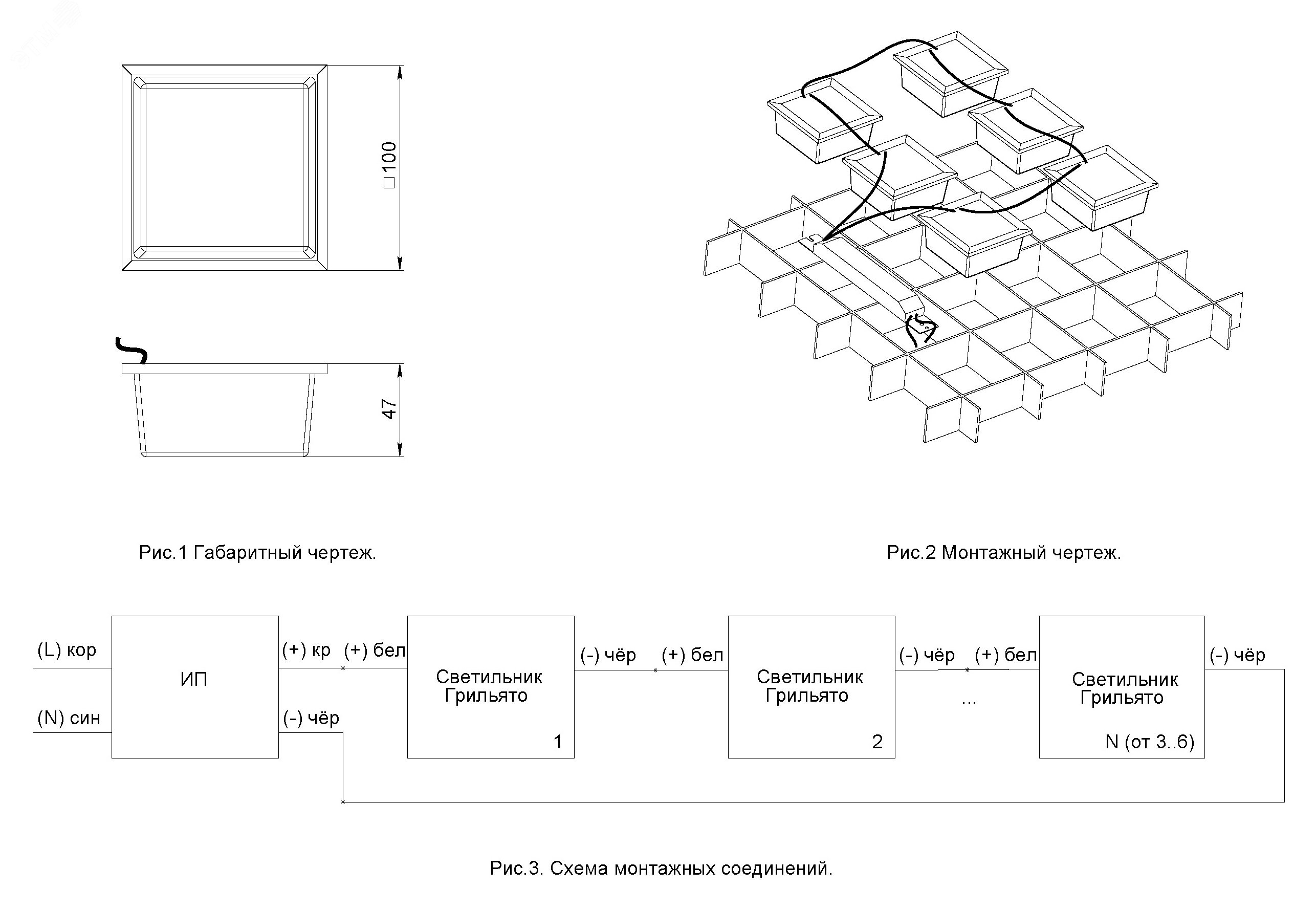 □100

47

Рис.1 Габаритный чертеж.

Рис.2 Монтажный чертеж.

(L) кор

(N) син

ИП

(+) кр

(-) чёр

(+) бел

Светильник Грильято

1

(-) чёр

(+) бел

Светильник Грильято

2

(-) чёр

...

(+) бел

Светильник Грильято

N (от 3..6)

(-) чёр

Рис.3. Схема монтажных соединений.